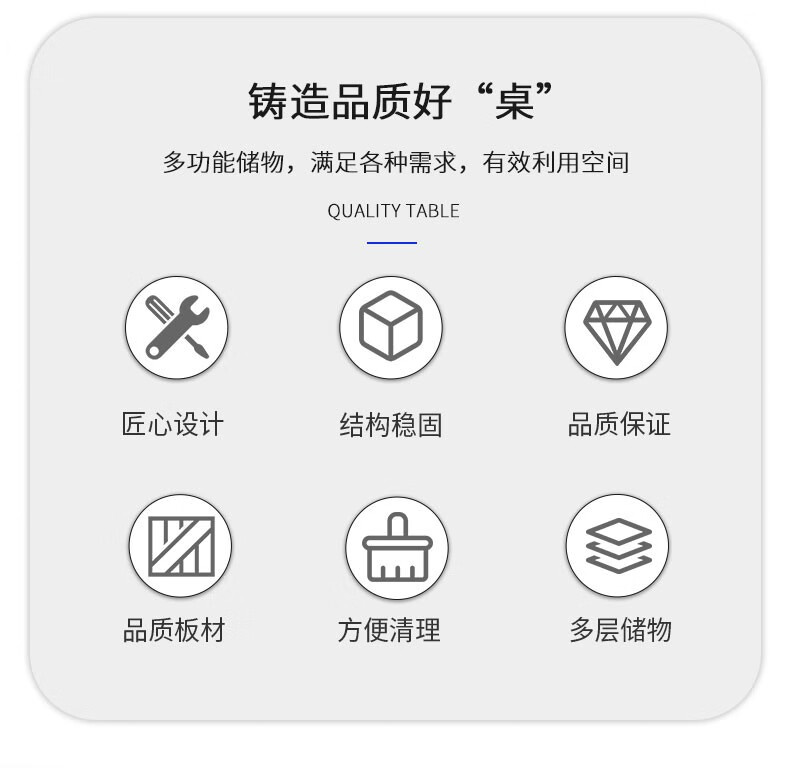 铸造品质好“桌”

多功能储物，满足各种需求，有效利用空间

QUALITY TABLE

匠心设计

结构稳固

品质保证

品质板材

方便清理

多层储物