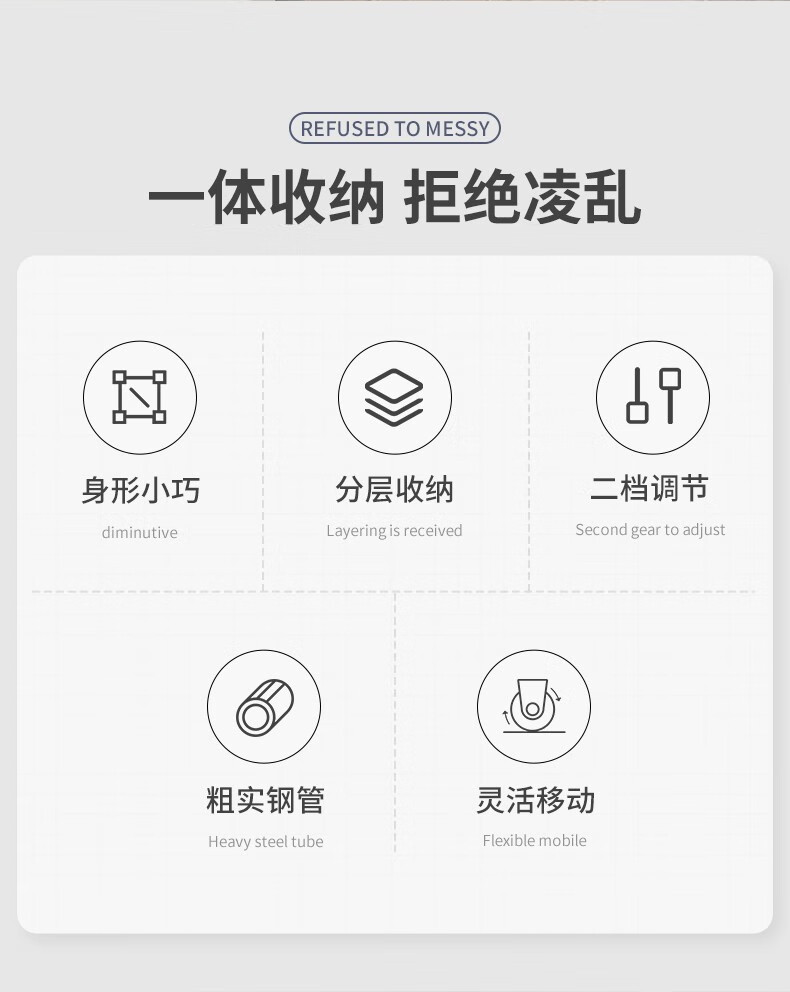 REFUSED TO MESSY

一体收纳 拒绝凌乱

身形小巧

diminutive

分层收纳

Layering is received

二档调节

Second gear to adjust

粗实钢管

Heavy steel tube

灵活移动

Flexible mobile