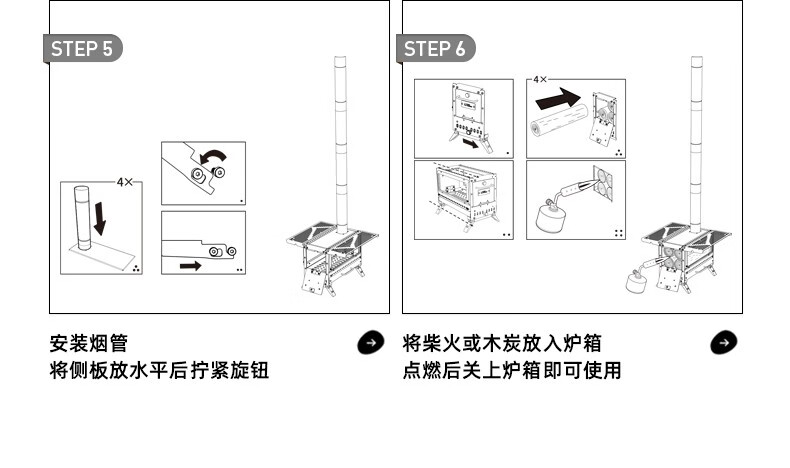 STEP 5

4×

安装烟管
将侧板放水平后拧紧旋钮

STEP 6

4×

将柴火或木炭放入炉箱
点燃后关上炉箱即可使用