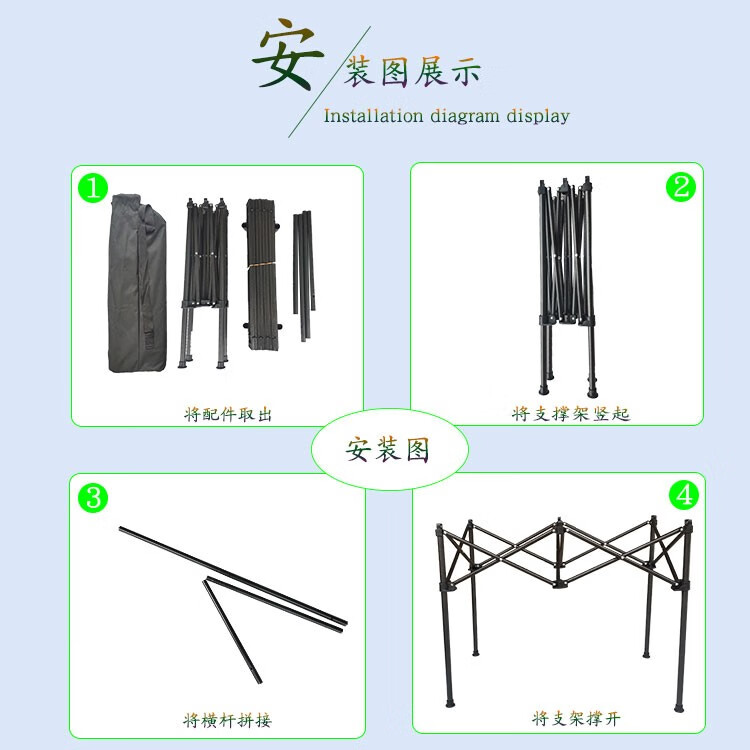 安装图展示
Installation diagram display

1
将配件取出

2
将支撑架竖起

安装图

3
将横杆拼接

4
将支架撑开