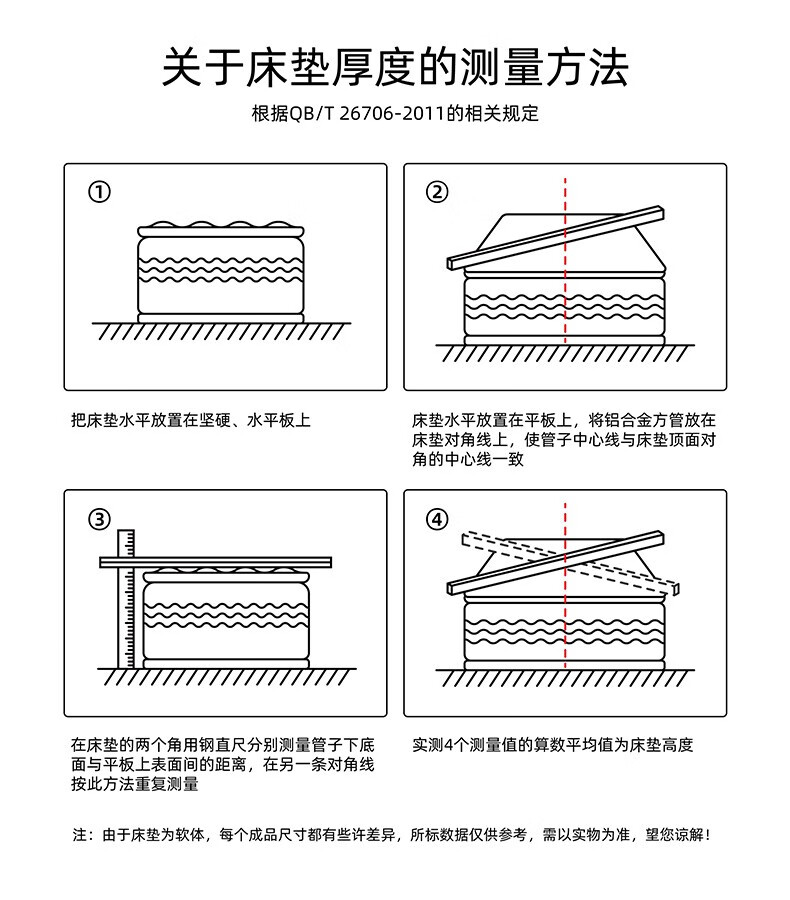 关于床垫厚度的测量方法

根据QB/T 26706-2011的相关规定

①

把床垫水平放置在坚硬、水平板上

②

床垫水平放置在平板上，将铝合金方管放在床垫对角线上，使管子中心线与床垫顶面对角的中心线一致

③

在床垫的两个角用钢直尺分别测量管子下底面与平板上表面间的距离，在另一条对角线按此方法重复测量

④

实测4个测量值的算数平均值为床垫高度

注：由于床垫为软体，每个成品尺寸都有些许差异，所标数据仅供参考，需以实物为准，望您谅解！