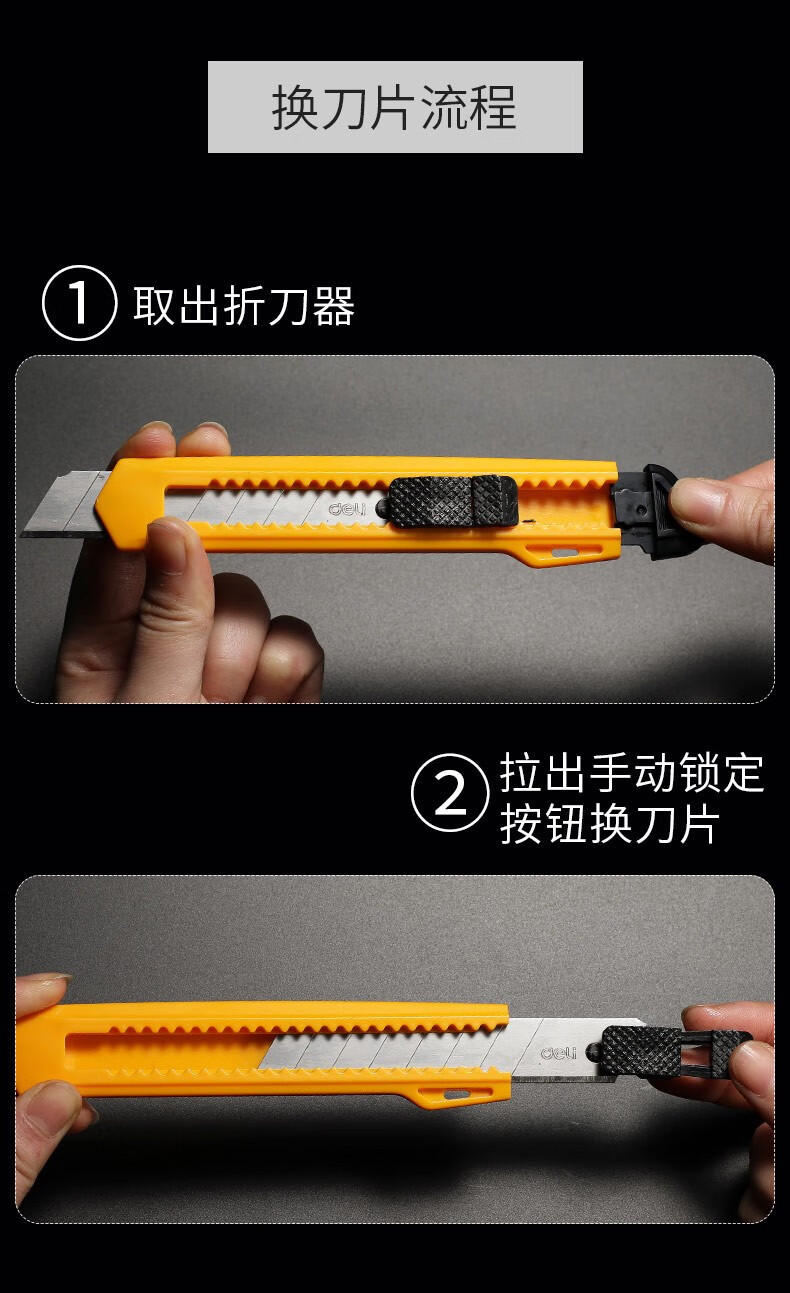 换刀片流程

① 取出折刀器

deli

② 拉出手动锁定按钮换刀片

deli