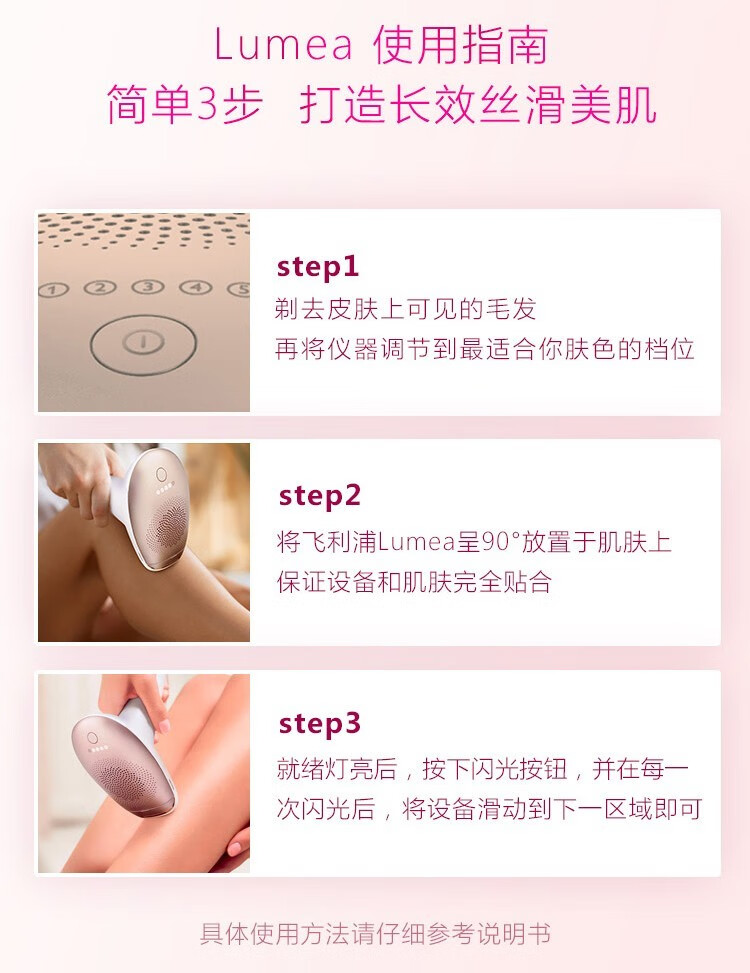 Lumea 使用指南
简单3步 打造长效丝滑美肌

1 2 3 4 5

step1
剃去皮肤上可见的毛发
再将仪器调节到最适合你肤色的档位

step2
将飞利浦Lumea呈90°放置于肌肤上
保证设备和肌肤完全贴合

step3
就绪灯亮后，按下闪光按钮，并在每一次闪光后，将设备滑动到下一区域即可

具体使用方法请仔细参考说明书