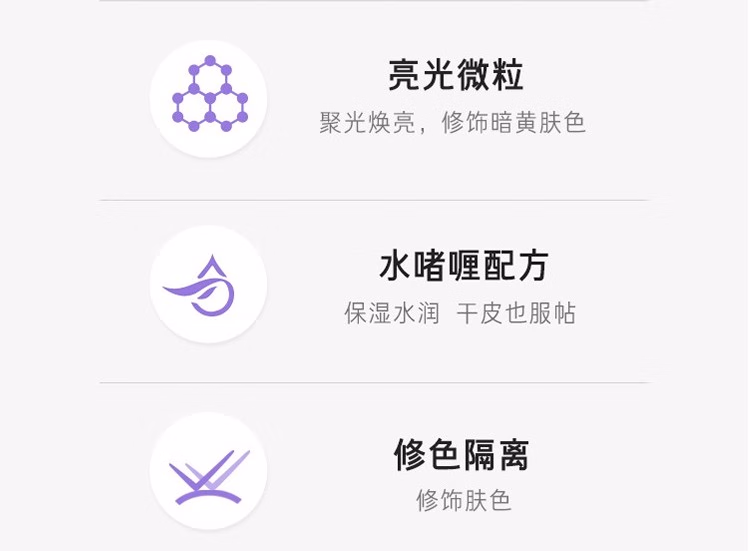 亮光微粒

聚光焕亮，修饰暗黄肤色

水啫喱配方

保湿水润 干皮也服帖

修色隔离

修饰肤色