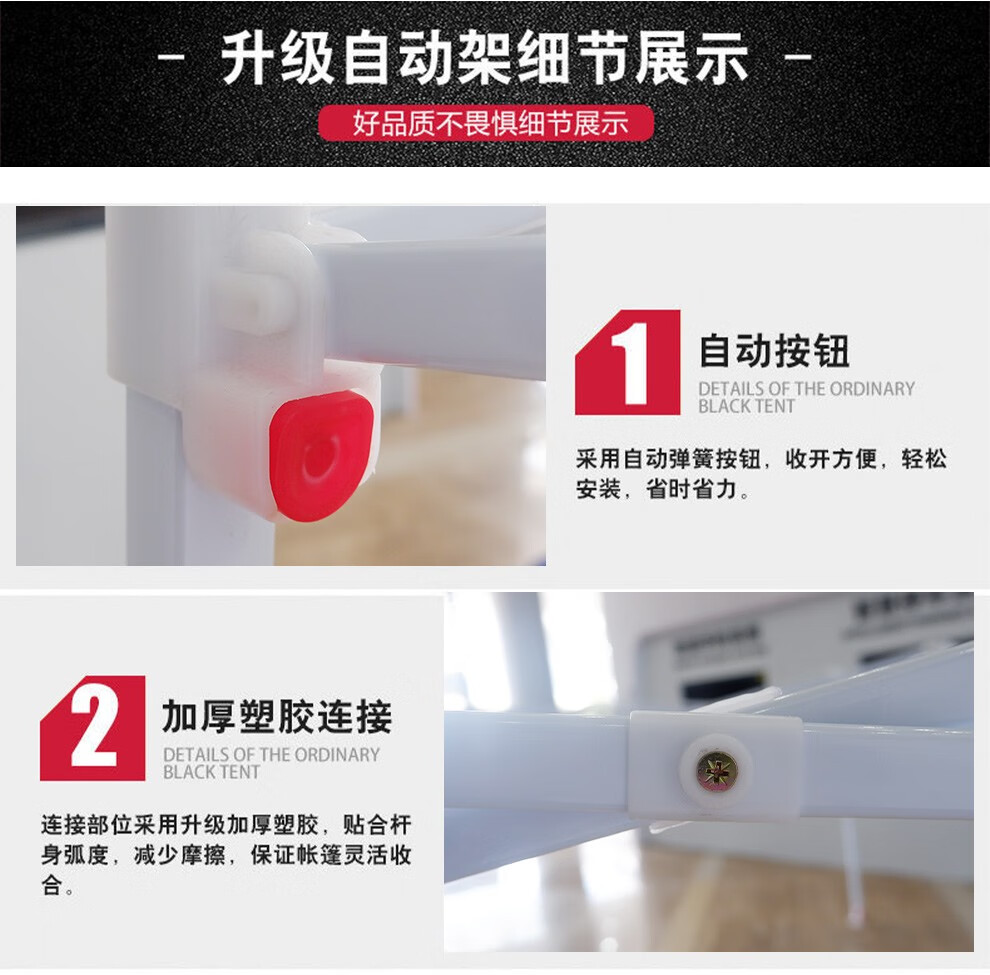 - 升级自动架细节展示 -

好品质不畏惧细节展示

1 自动按钮

DETAILS OF THE ORDINARY BLACK TENT

采用自动弹簧按钮，收开方便，轻松安装，省时省力。

2 加厚塑胶连接

DETAILS OF THE ORDINARY BLACK TENT

连接部位采用升级加厚塑胶，贴合杆身弧度，减少摩擦，保证帐篷灵活收合。