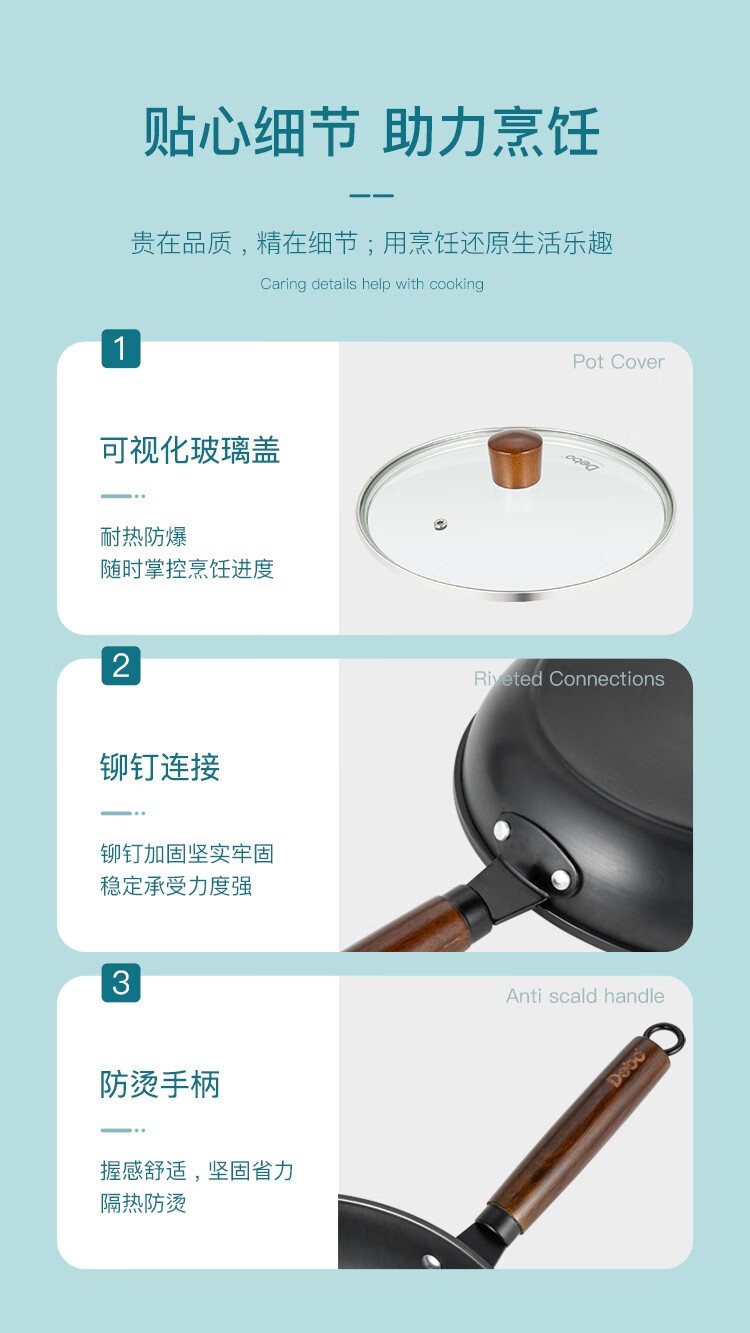 贴心细节 助力烹饪

贵在品质，精在细节；用烹饪还原生活乐趣

Caring details help with cooking

1

Pot Cover

可视化玻璃盖

耐热防爆
随时掌控烹饪进度

Debo

2

Riveted Connections

铆钉连接

铆钉加固坚实牢固
稳定承受力度强

3

Anti scald handle

防烫手柄

握感舒适，坚固省力
隔热防烫

Debo