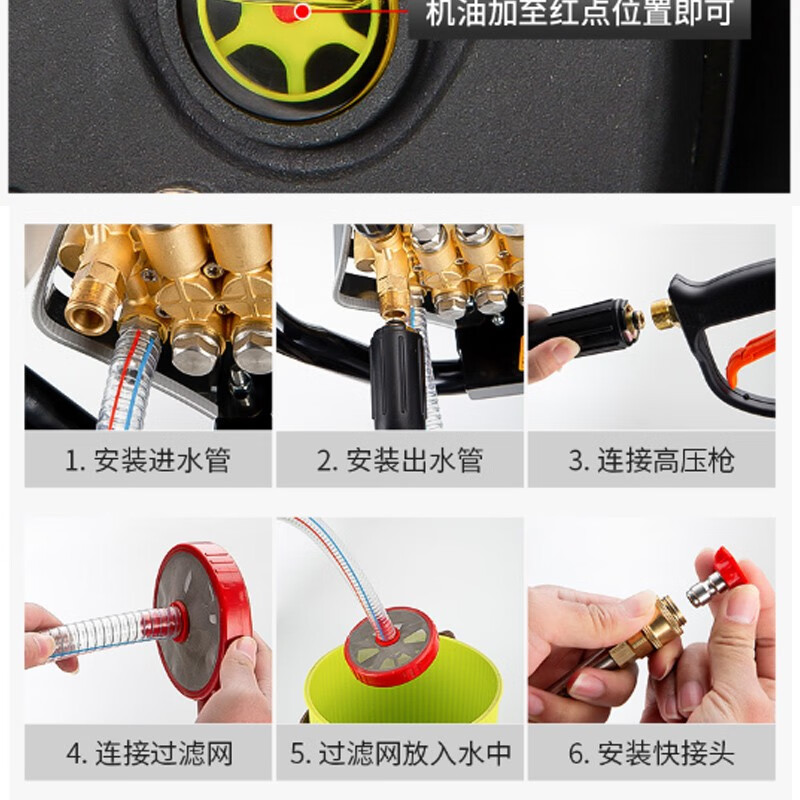 机油加至红点位置即可

1. 安装进水管

2. 安装出水管

3. 连接高压枪

4. 连接过滤网

5. 过滤网放入水中

6. 安装快接头