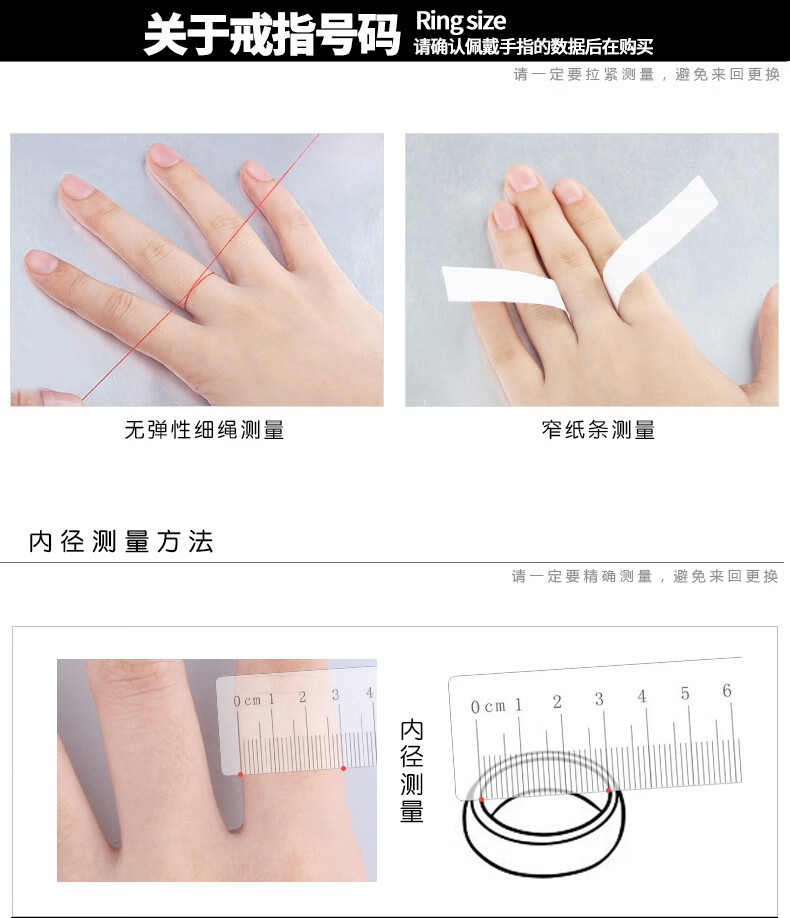 关于戒指号码 Ring size
请确认佩戴手指的数据后在购买

请一定要拉紧测量，避免来回更换

无弹性细绳测量

窄纸条测量

内径测量方法

请一定要精确测量，避免来回更换

0cm 1 2 3 4

内径测量

0cm 1 2 3 4 5 6