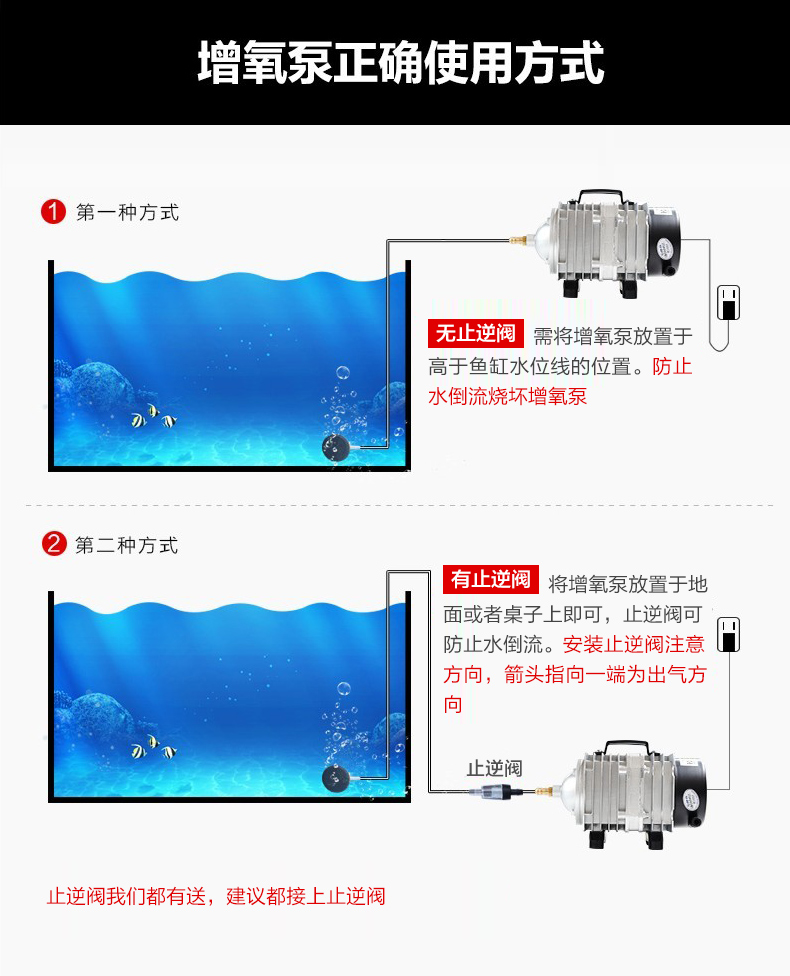 增氧泵正确使用方式

1 第一种方式

无止逆阀 需将增氧泵放置于高于鱼缸水位线的位置。防止水倒流烧坏增氧泵

2 第二种方式

有止逆阀 将增氧泵放置于地面或者桌子上即可，止逆阀可防止水倒流。安装止逆阀注意方向，箭头指向一端为出气方向

止逆阀

止逆阀我们都有送，建议都接上止逆阀