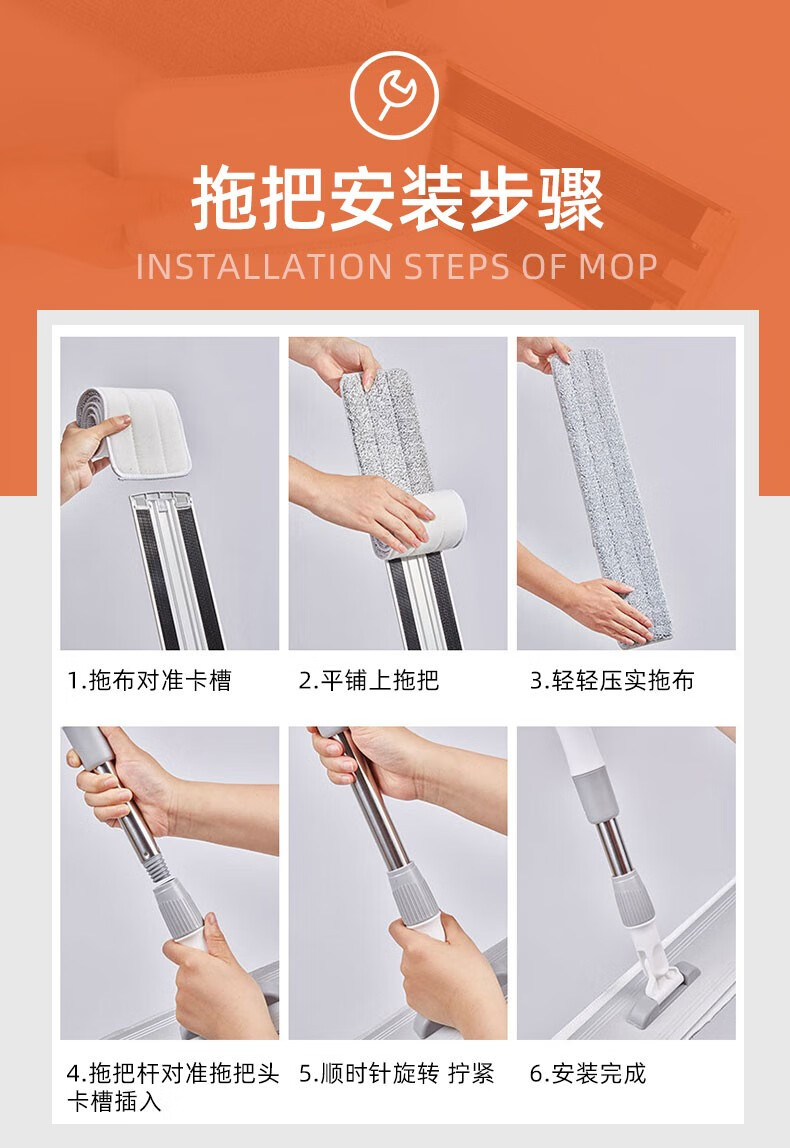 拖把安装步骤
INSTALLATION STEPS OF MOP

1.拖布对准卡槽

2.平铺上拖把

3.轻轻压实拖布

4.拖把杆对准拖把头卡槽插入

5.顺时针旋转 拧紧

6.安装完成