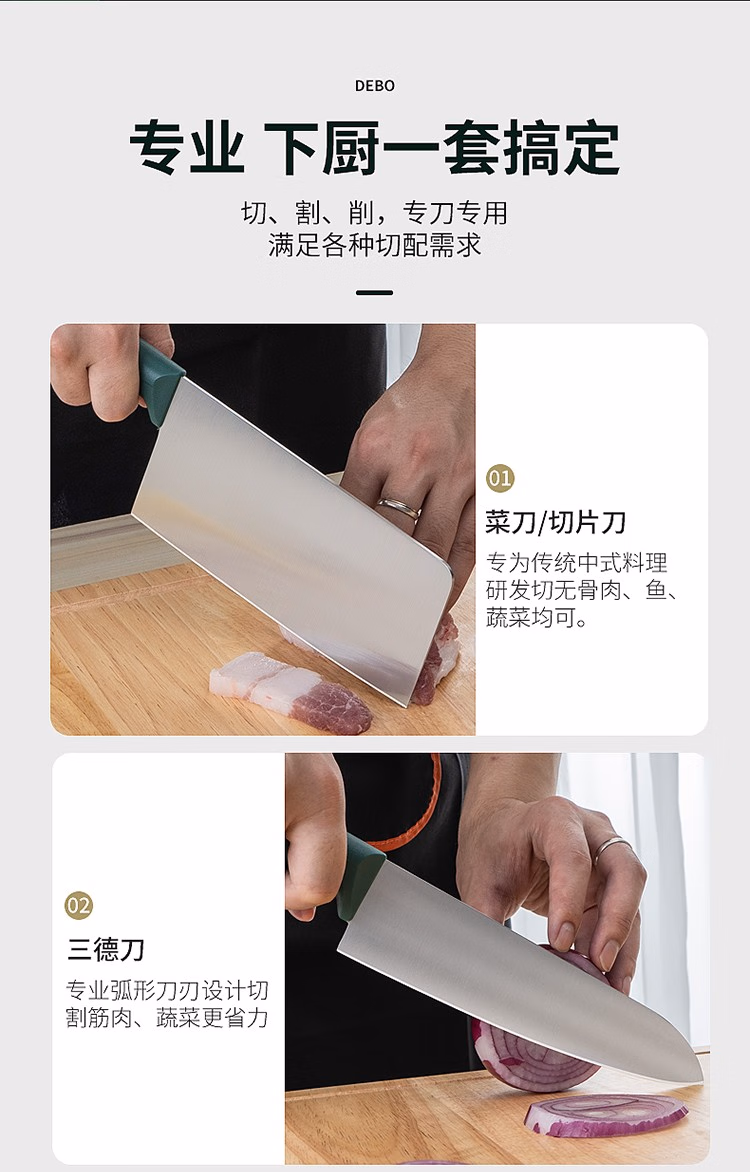 DEBO

专业 下厨一套搞定

切、割、削，专刀专用
满足各种切配需求

01

菜刀/切片刀

专为传统中式料理研发切无骨肉、鱼、蔬菜均可。

02

三德刀

专业弧形刀刃设计切割筋肉、蔬菜更省力