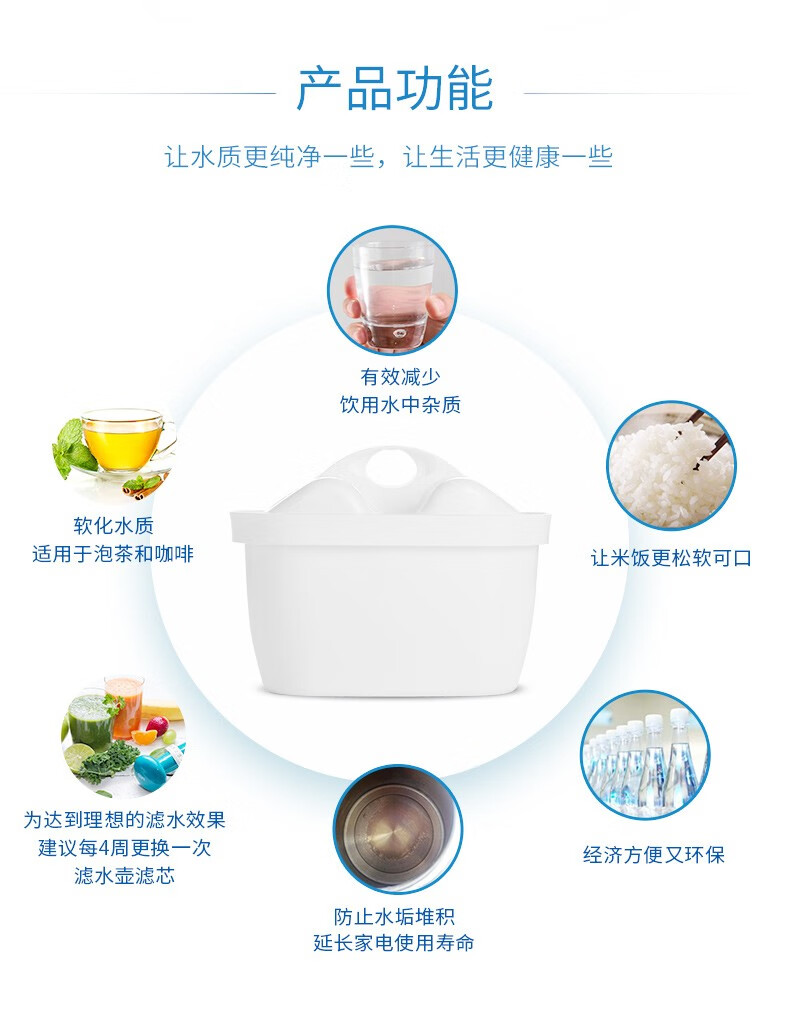 产品功能

让水质更纯净一些，让生活更健康一些

有效减少
饮用水中杂质

软化水质
适用于泡茶和咖啡

让米饭更松软可口

为达到理想的滤水效果
建议每4周更换一次
滤水壶滤芯

经济方便又环保

防止水垢堆积
延长家电使用寿命