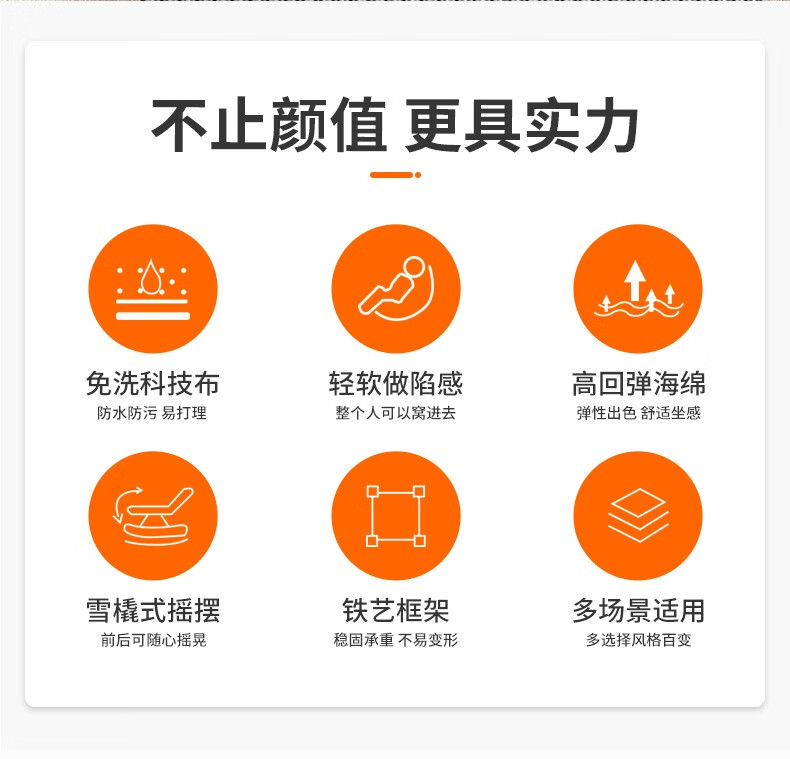 不止颜值 更具实力

免洗科技布
防水防污 易打理

轻软做陷感
整个人可以窝进去

高回弹海绵
弹性出色 舒适坐感

雪橇式摇摆
前后可随心摇晃

铁艺框架
稳固承重 不易变形

多场景适用
多选择风格百变