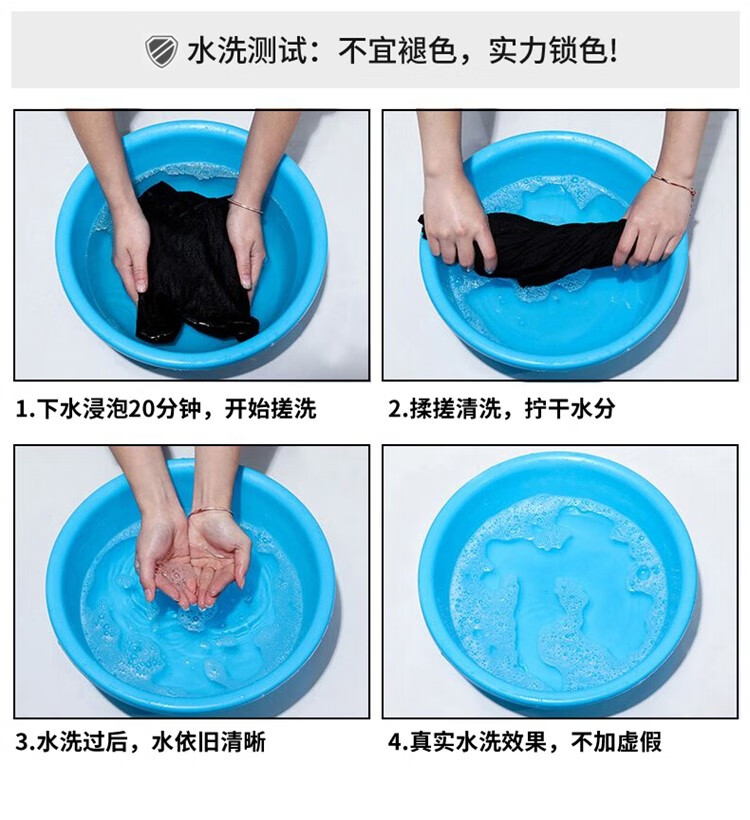 水洗测试：不宜褪色，实力锁色！

1.下水浸泡20分钟，开始搓洗

2.揉搓清洗，拧干水分

3.水洗过后，水依旧清晰

4.真实水洗效果，不加虚假