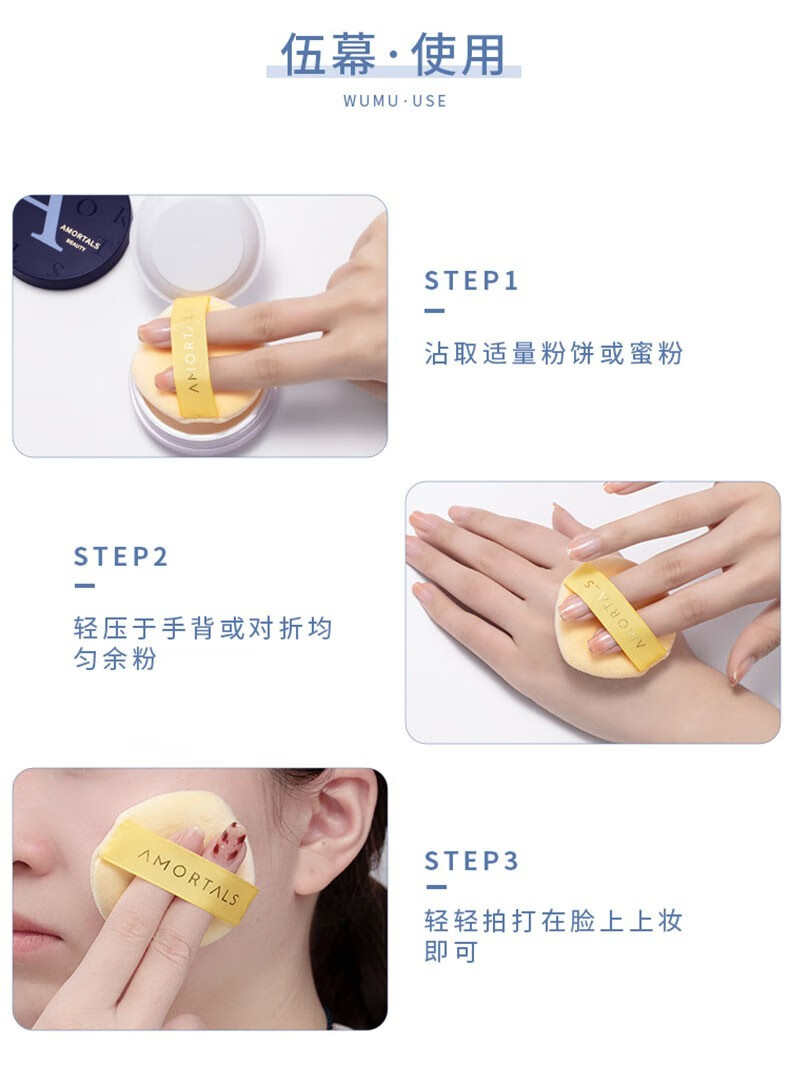 伍幕·使用

WUMU·USE

AMORTALS
BEAUTY

AMORTALS

STEP1

沾取适量粉饼或蜜粉

STEP2

轻压于手背或对折均匀余粉

AMORTALS

AMORTALS

STEP3

轻轻拍打在脸上上妆即可