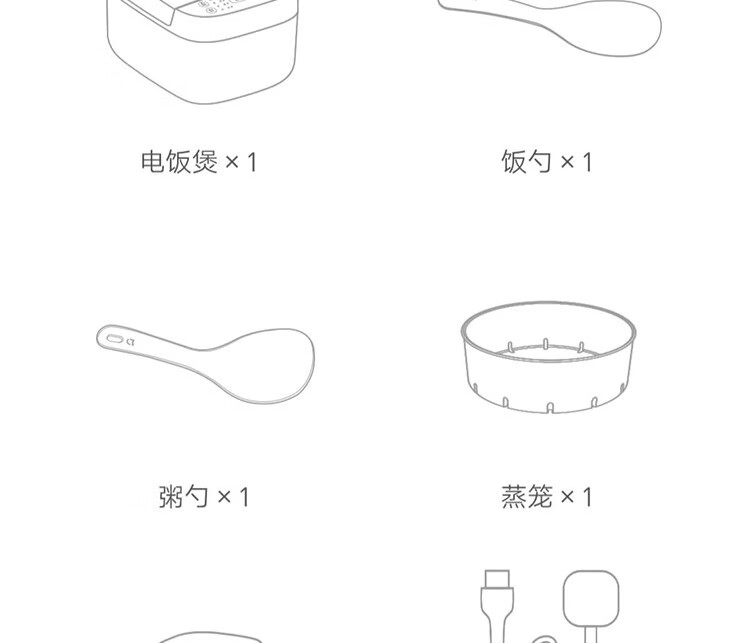 电饭煲 × 1

饭勺 × 1

粥勺 × 1

蒸笼 × 1