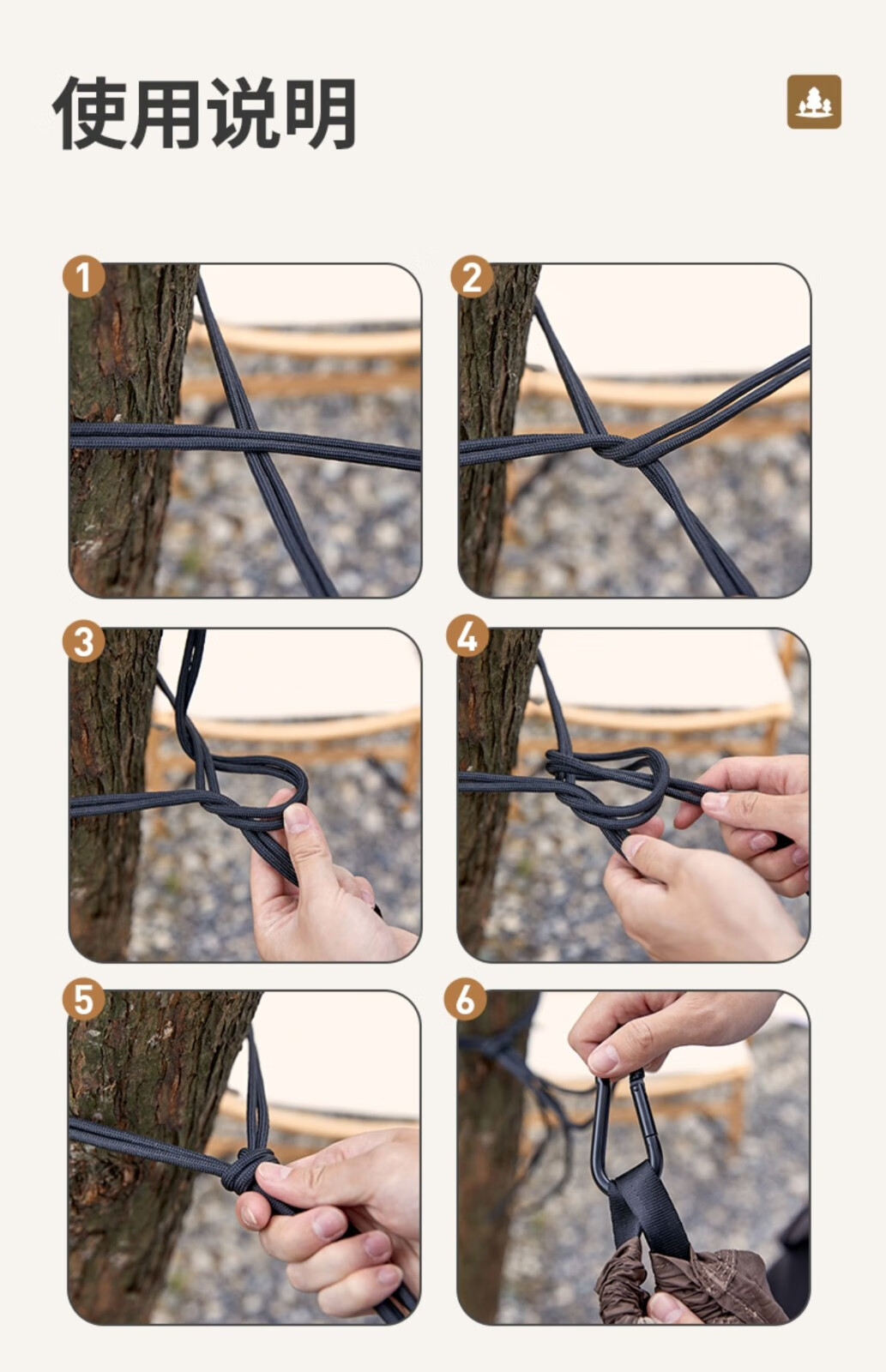 使用说明

1

2

3

4

5

6