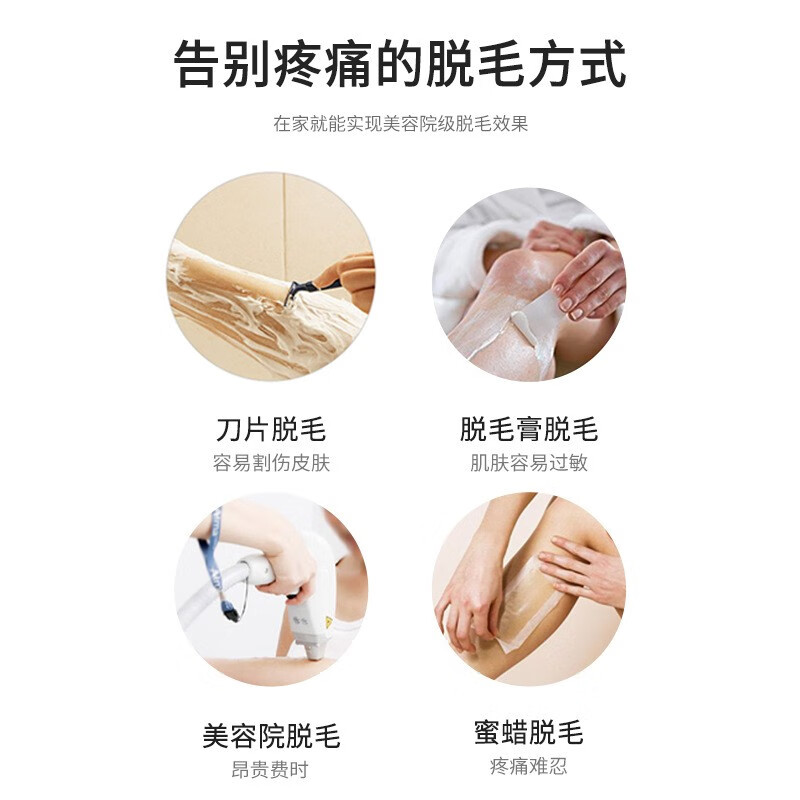 告别疼痛的脱毛方式

在家就能实现美容院级脱毛效果

刀片脱毛
容易割伤皮肤

脱毛膏脱毛
肌肤容易过敏

美容院脱毛
昂贵费时

蜜蜡脱毛
疼痛难忍