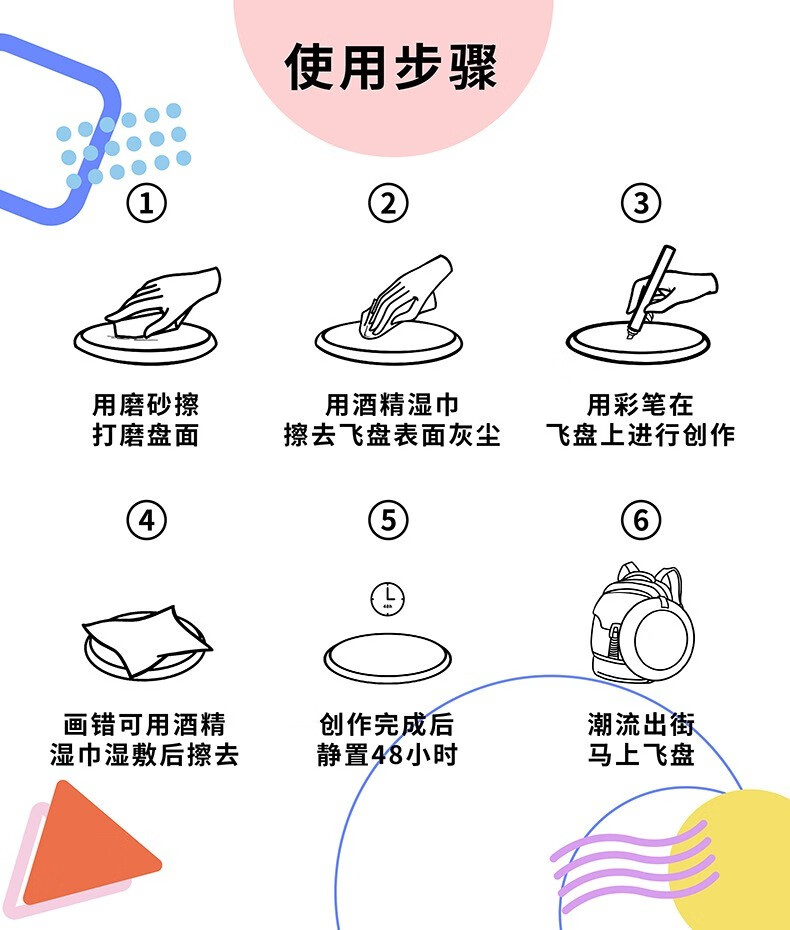 使用步骤

①
用磨砂擦
打磨盘面

②
用酒精湿巾
擦去飞盘表面灰尘

③
用彩笔在
飞盘上进行创作

④
画错可用酒精
湿巾湿敷后擦去

⑤
48h
创作完成后
静置48小时

⑥
潮流出街
马上飞盘