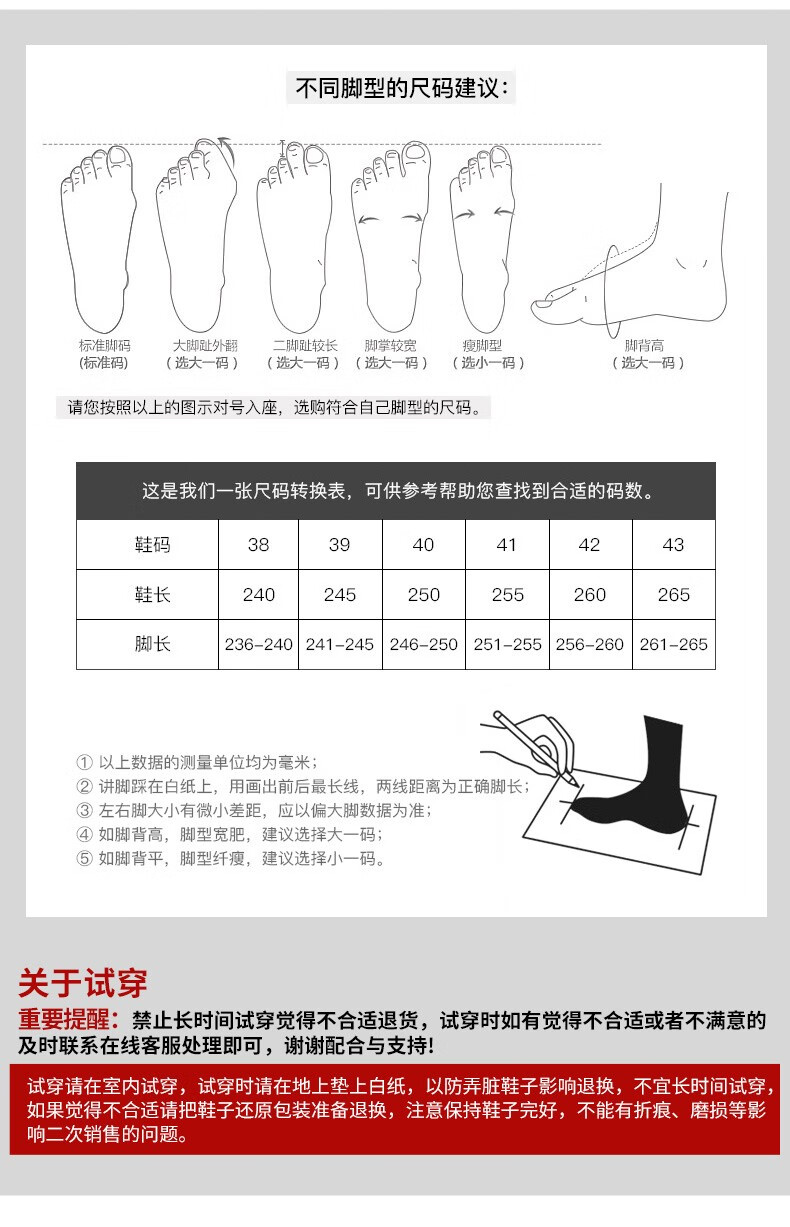 不同脚型的尺码建议：

标准脚码
(标准码)

大脚趾外翻
(选大一码)

二脚趾较长
(选大一码)

脚掌较宽
(选大一码)

瘦脚型
(选小一码)

脚背高
(选大一码)

请您按照以上的图示对号入座，选购符合自己脚型的尺码。

这是我们一张尺码转换表，可供参考帮助您查找到合适的码数。

| 鞋码 | 38 | 39 | 40 | 41 | 42 | 43 |
|---|---|---|---|---|---|---|
| 鞋长 | 240 | 245 | 250 | 255 | 260 | 265 |
| 脚长 | 236-240 | 241-245 | 246-250 | 251-255 | 256-260 | 261-265 |

① 以上数据的测量单位均为毫米；
② 讲脚踩在白纸上，用画出前后最长线，两线距离为正确脚长；
③ 左右脚大小有微小差距，应以偏大脚数据为准；
④ 如脚背高，脚型宽肥，建议选择大一码；
⑤ 如脚背平，脚型纤瘦，建议选择小一码。

关于试穿

重要提醒：禁止长时间试穿觉得不合适退货，试穿时如有觉得不合适或者不满意的及时联系在线客服处理即可，谢谢配合与支持!

试穿请在室内试穿，试穿时请在地上垫上白纸，以防弄脏鞋子影响退换，不宜长时间试穿，如果觉得不合适请把鞋子还原包装准备退换，注意保持鞋子完好，不能有折痕、磨损等影响二次销售的问题。