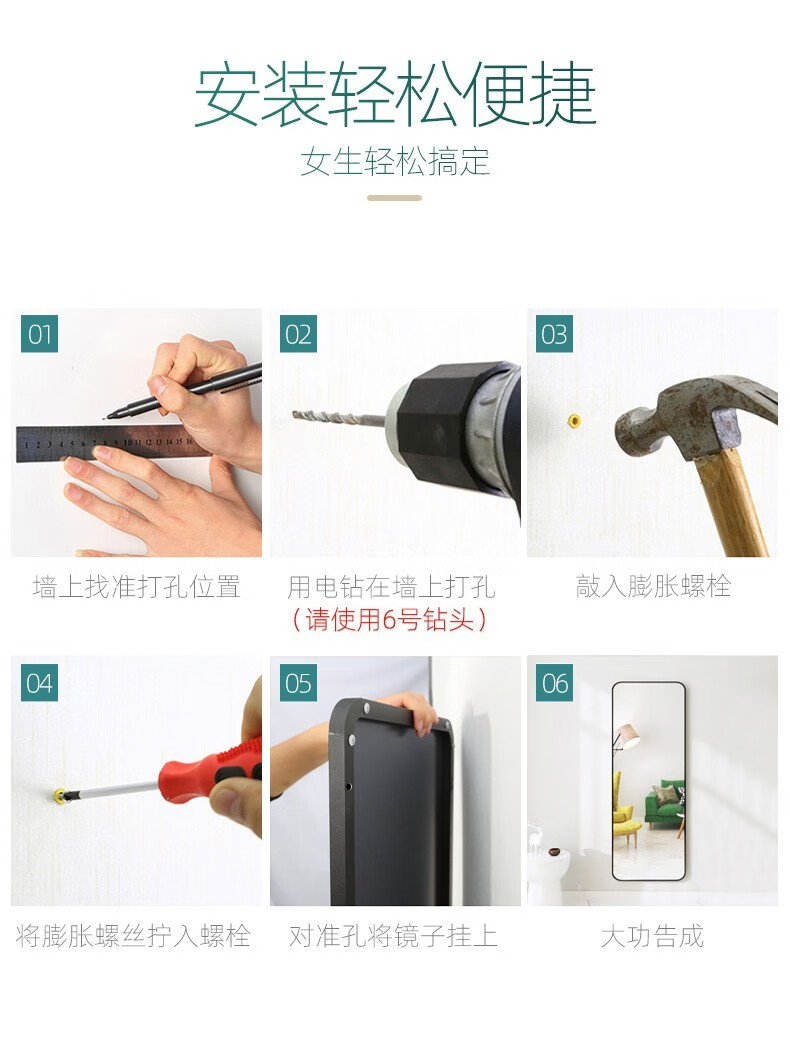 安装轻松便捷

女生轻松搞定

01

1 2 3 4 5 6 7 8 9 10 11 12 13 14 15 16

墙上找准打孔位置

02

用电钻在墙上打孔
（请使用6号钻头）

03

敲入膨胀螺栓

04

将膨胀螺丝拧入螺栓

05

对准孔将镜子挂上

06

大功告成