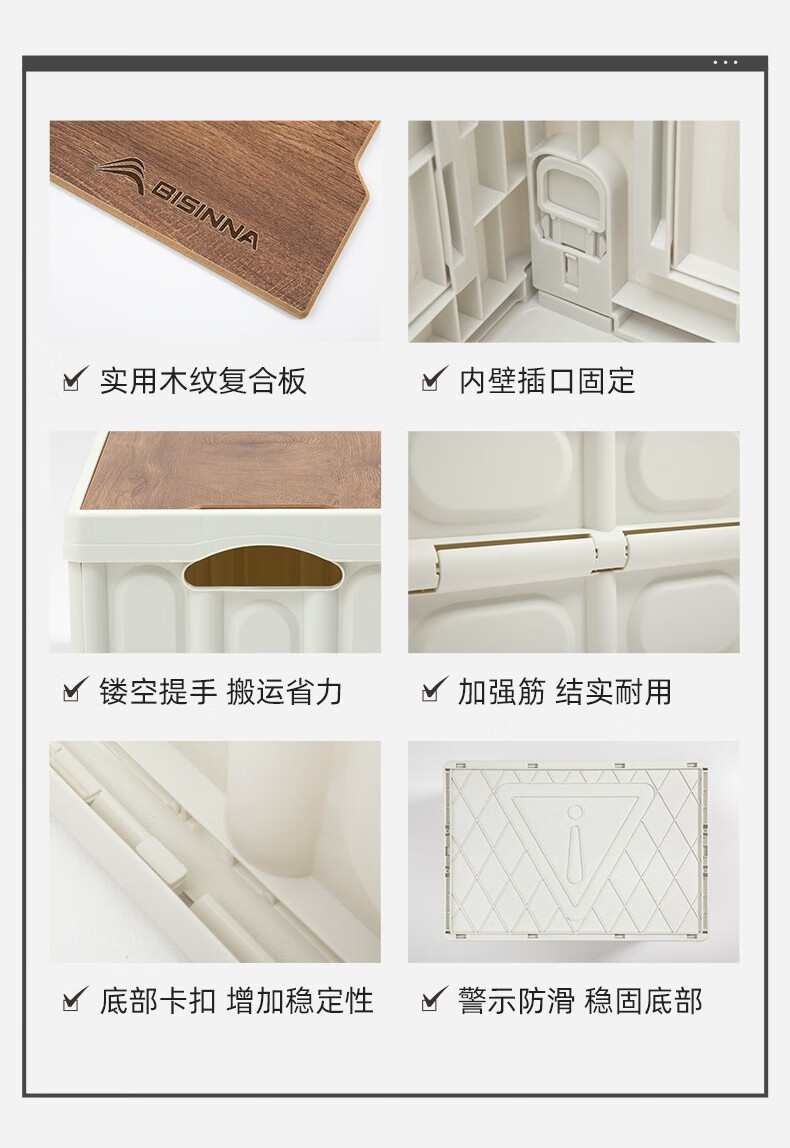 BISINNA

实用木纹复合板

内壁插口固定

镂空提手 搬运省力

加强筋 结实耐用

底部卡扣 增加稳定性

警示防滑 稳固底部