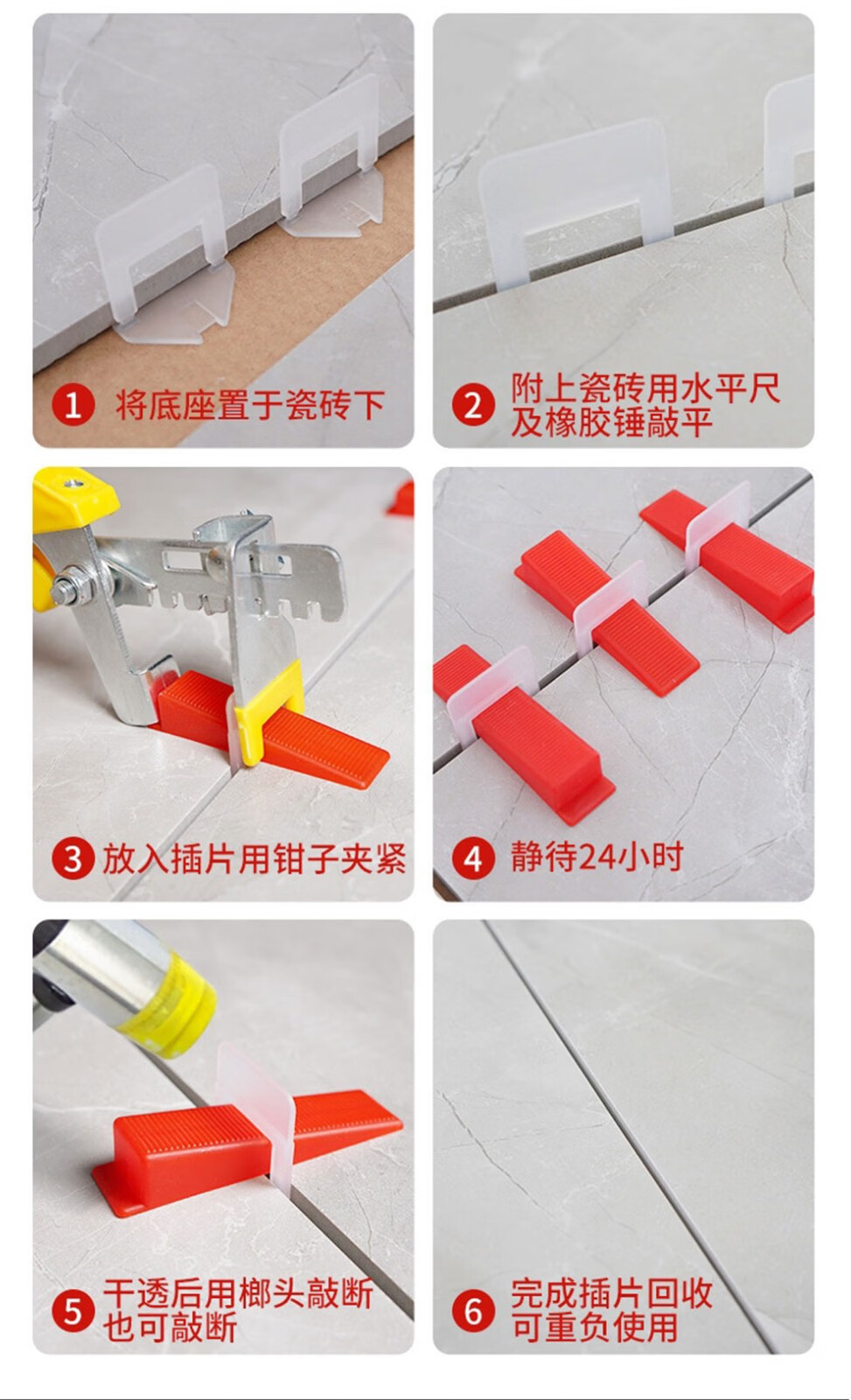 1 将底座置于瓷砖下

2 附上瓷砖用水平尺及橡胶锤敲平

3 放入插片用钳子夹紧

4 静待24小时

5 干透后用榔头敲断也可敲断

6 完成插片回收可重负使用