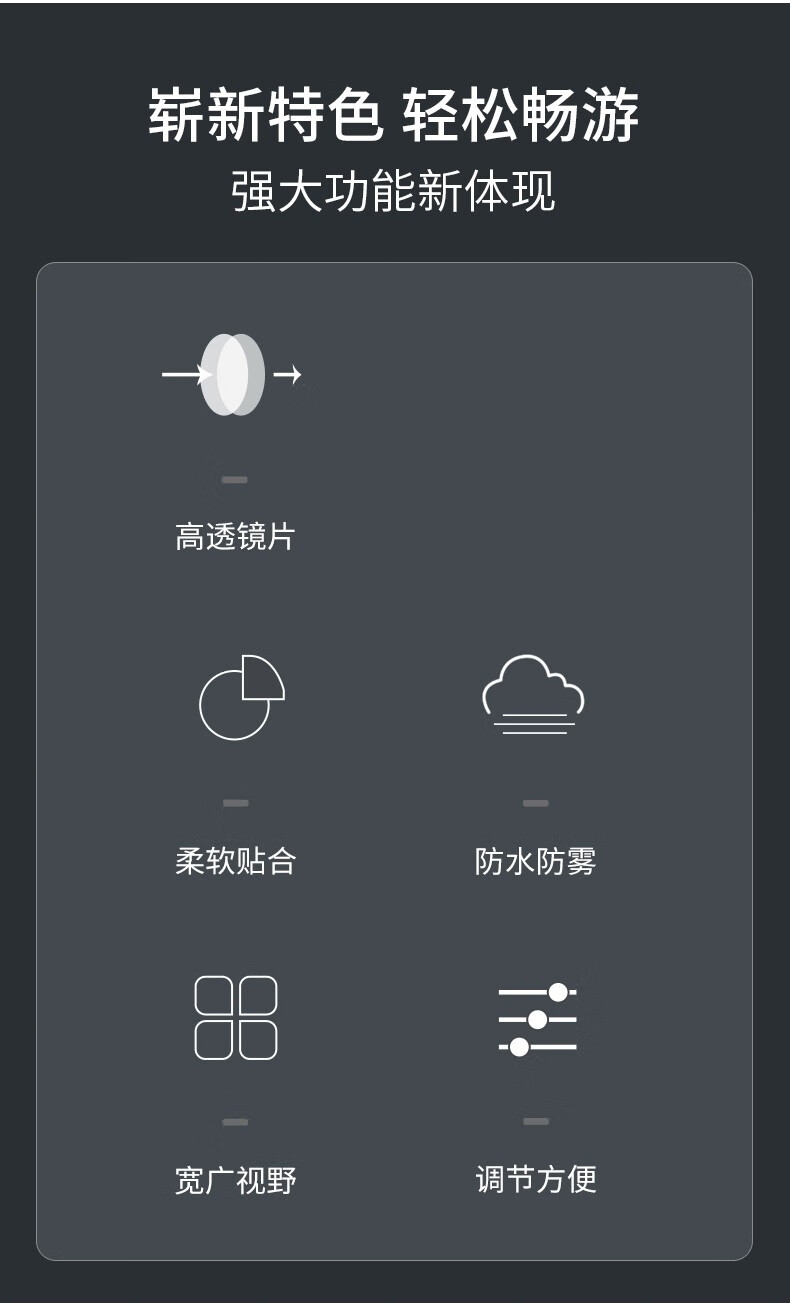 崭新特色 轻松畅游

强大功能新体现

高透镜片

柔软贴合

防水防雾

宽广视野

调节方便