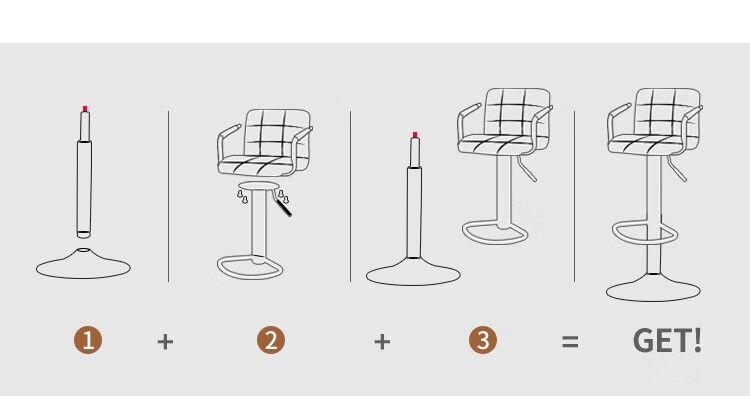 1 + 2 + 3 = GET!