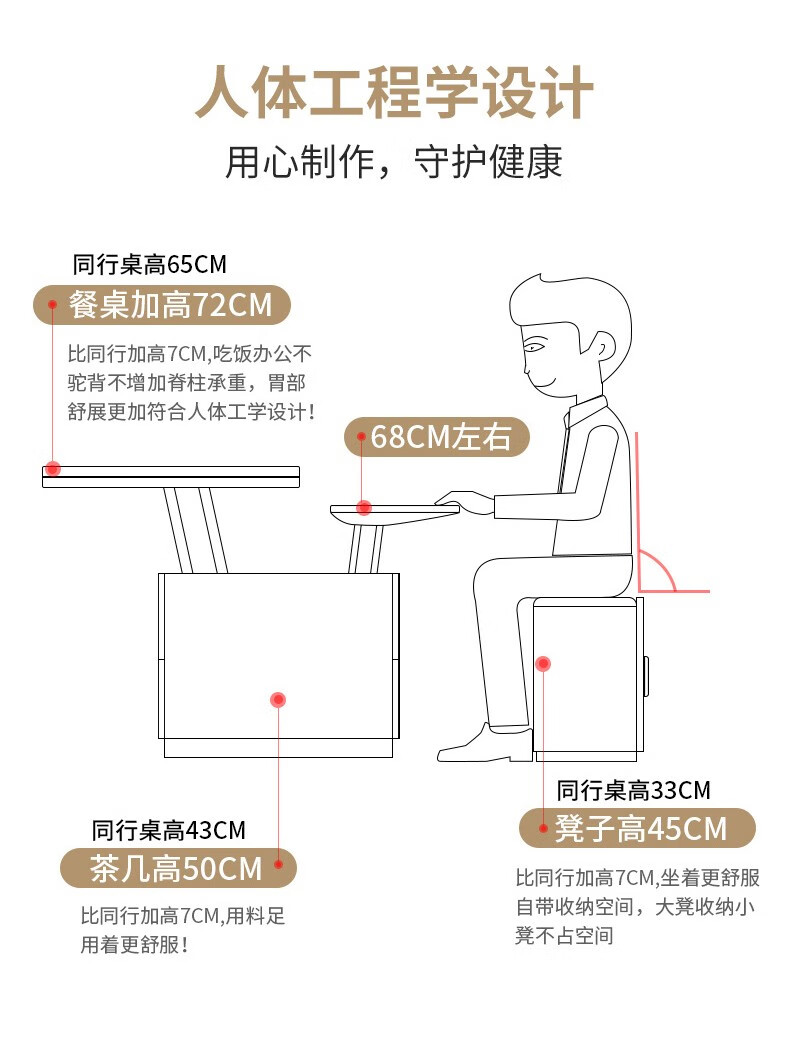 人体工程学设计

用心制作，守护健康

同行桌高65CM

餐桌加高72CM

比同行加高7CM,吃饭办公不驼背不增加脊柱承重，胃部舒展更加符合人体工学设计！

68CM左右

同行桌高43CM

茶几高50CM

比同行加高7CM,用料足用着更舒服！

同行桌高33CM

凳子高45CM

比同行加高7CM,坐着更舒服自带收纳空间，大凳收纳小凳不占空间