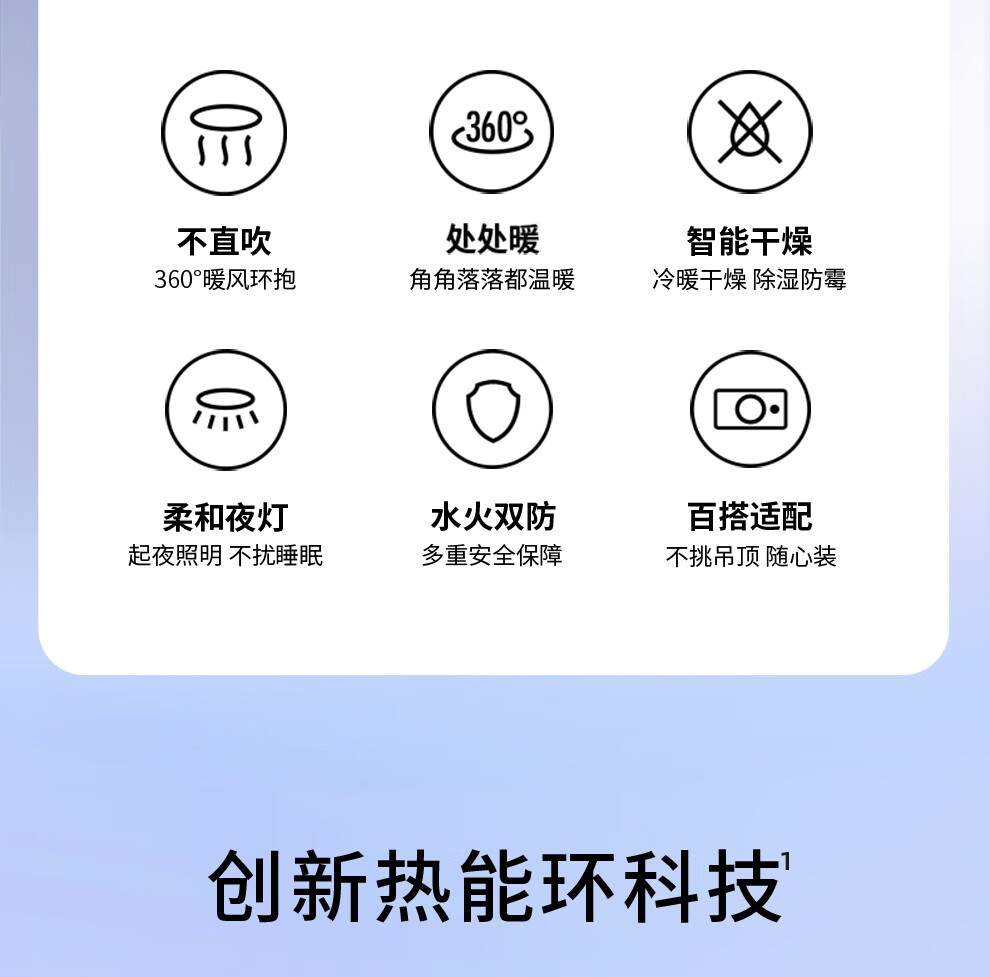 360°

不直吹
360°暖风环抱

处处暖
角角落落都温暖

智能干燥
冷暖干燥 除湿防霉

柔和夜灯
起夜照明 不扰睡眠

水火双防
多重安全保障

百搭适配
不挑吊顶 随心装

创新热能环科技$^{1}$