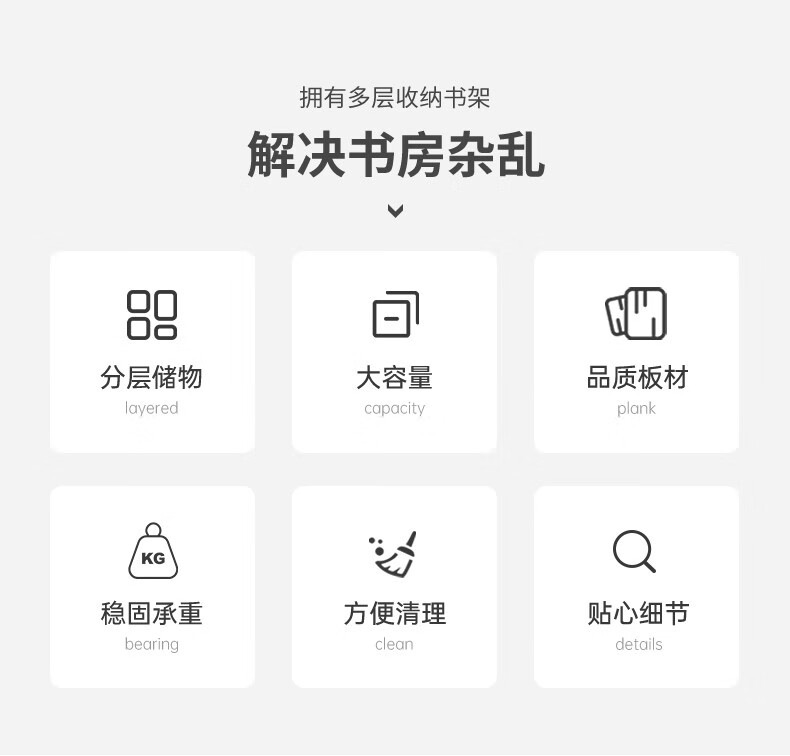 拥有多层收纳书架

解决书房杂乱

分层储物
layered

大容量
capacity

品质板材
plank

KG
稳固承重
bearing

方便清理
clean

贴心细节
details