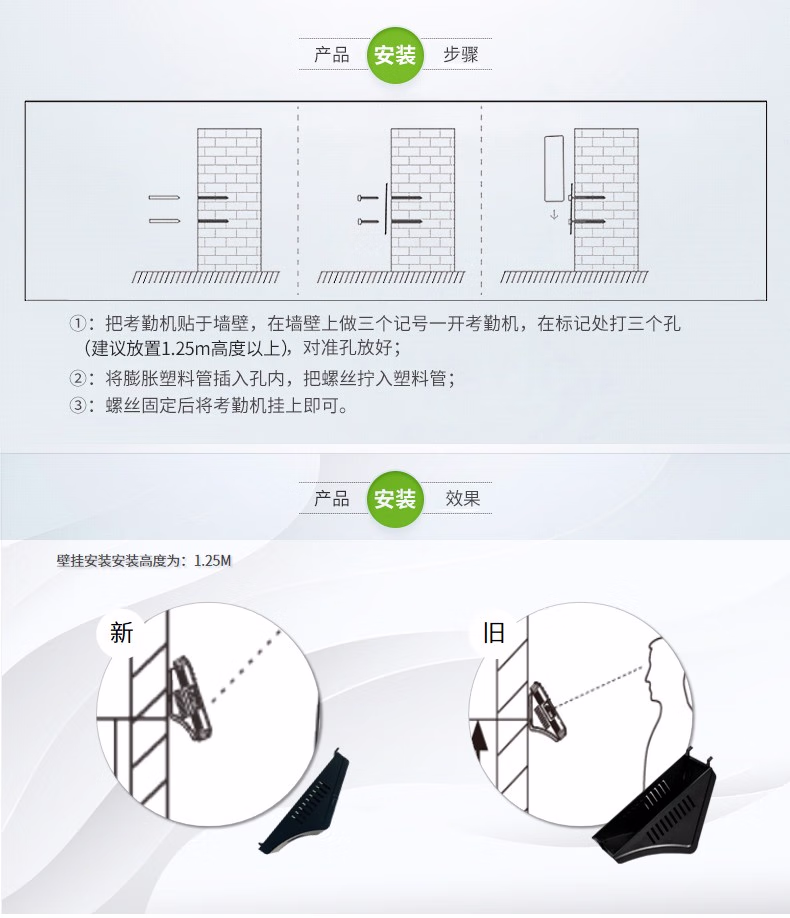 产品 安装 步骤

①：把考勤机贴于墙壁，在墙壁上做三个记号一开考勤机，在标记处打三个孔（建议放置1.25m高度以上），对准孔放好；

②：将膨胀塑料管插入孔内，把螺丝拧入塑料管；

③：螺丝固定后将考勤机挂上即可。

产品 安装 效果

壁挂安装安装高度为：1.25M

新

旧