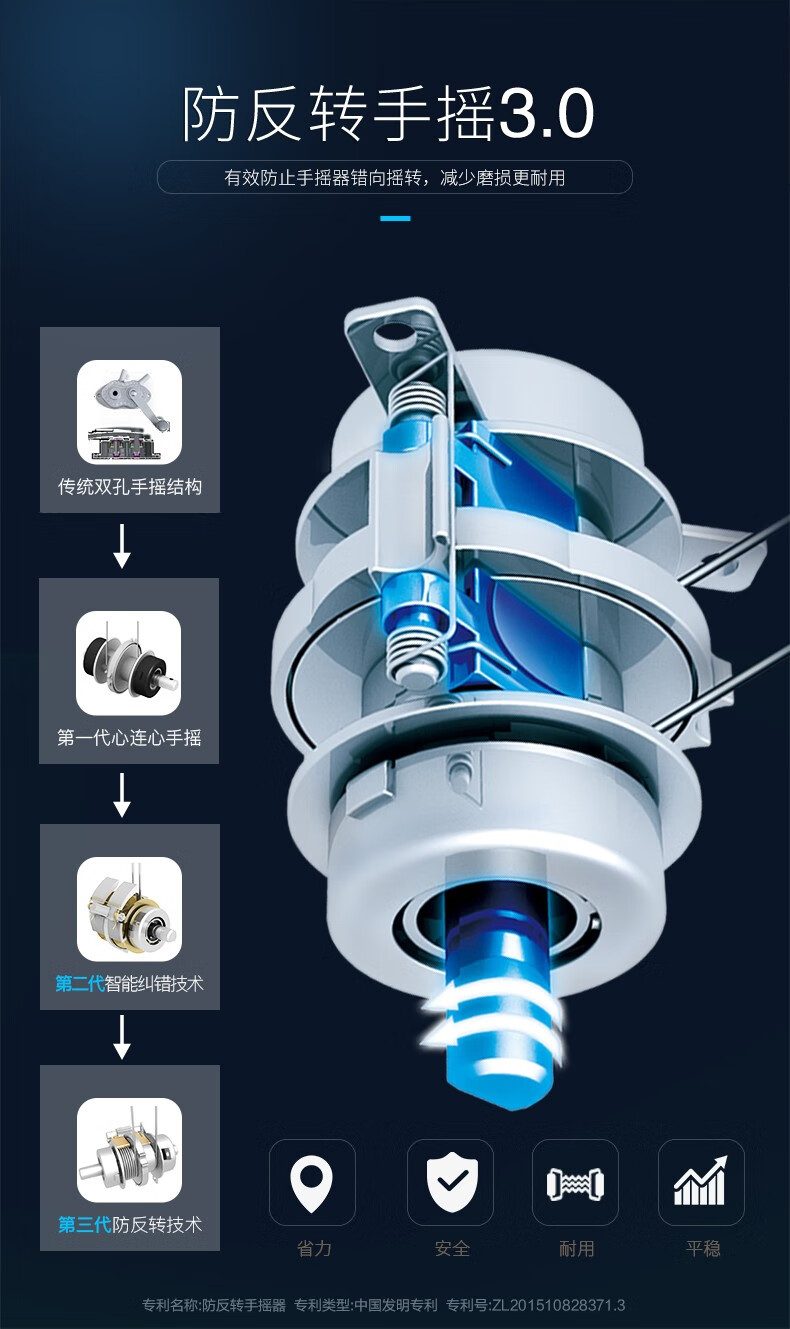 防反转手摇3.0

有效防止手摇器错向摇转，减少磨损更耐用

传统双孔手摇结构

第一代心连心手摇

第二代智能纠错技术

第三代防反转技术

省力

安全

耐用

平稳

专利名称:防反转手摇器 专利类型:中国发明专利 专利号:ZL201510828371.3