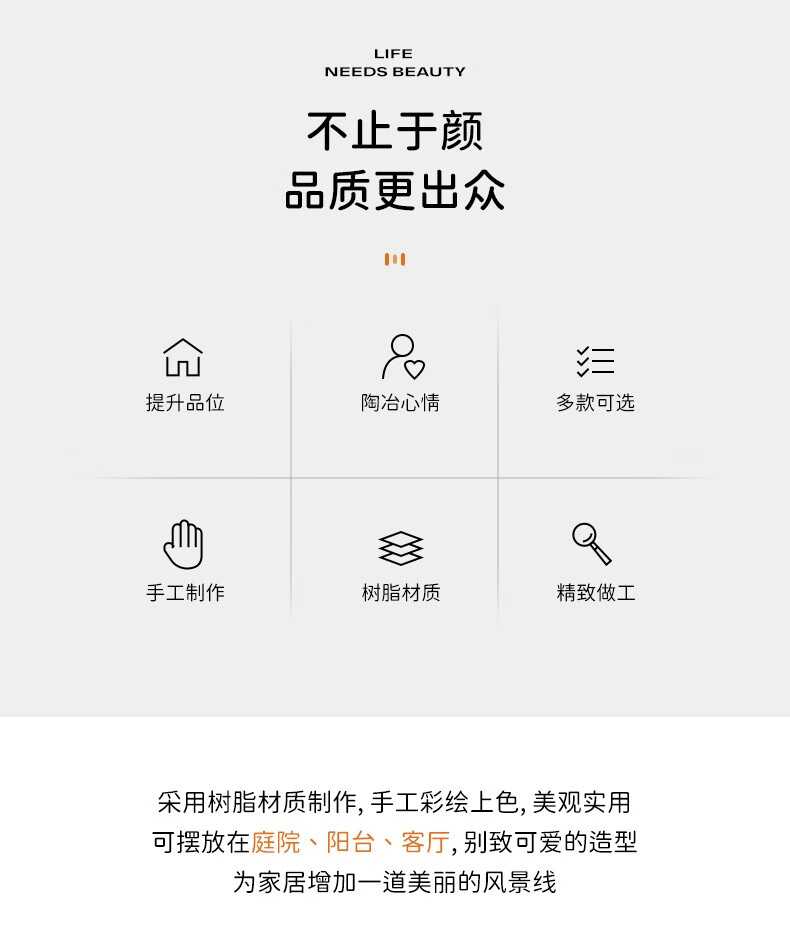 LIFE
NEEDS BEAUTY

不止于颜
品质更出众

提升品位

陶冶心情

多款可选

手工制作

树脂材质

精致做工

采用树脂材质制作,手工彩绘上色,美观实用
可摆放在庭院、阳台、客厅,别致可爱的造型
为家居增加一道美丽的风景线