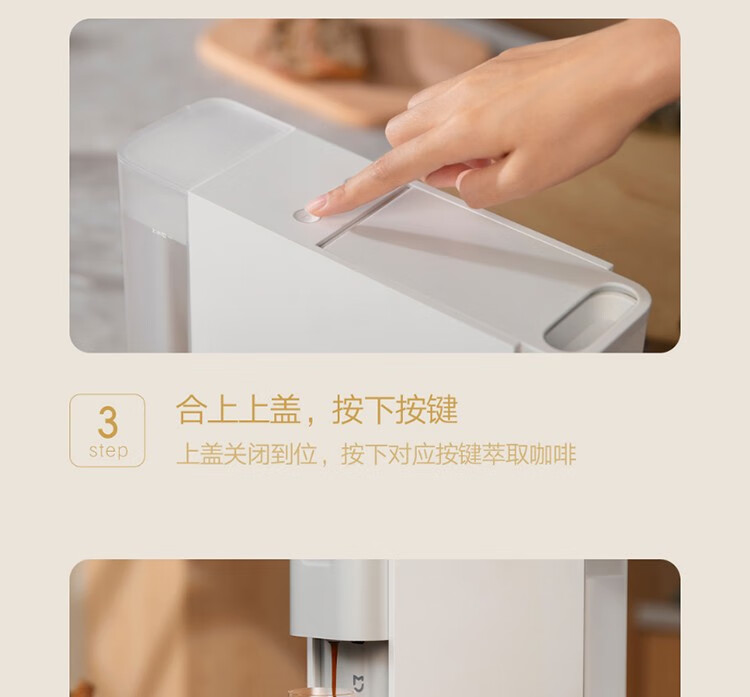 3
step

合上上盖，按下按键

上盖关闭到位，按下对应按键萃取咖啡