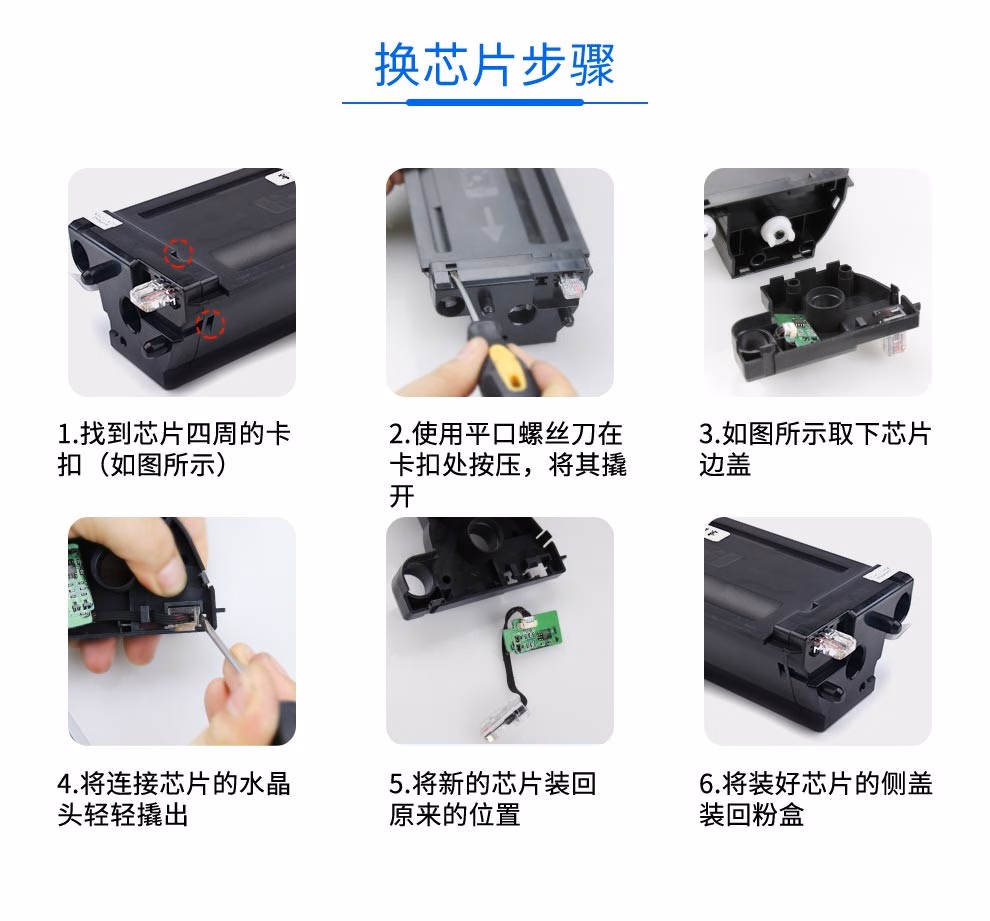 换芯片步骤

1.找到芯片四周的卡扣（如图所示）

2.使用平口螺丝刀在卡扣处按压，将其撬开

3.如图所示取下芯片边盖

4.将连接芯片的水晶头轻轻撬出

5.将新的芯片装回原来的位置

6.将装好芯片的侧盖装回粉盒