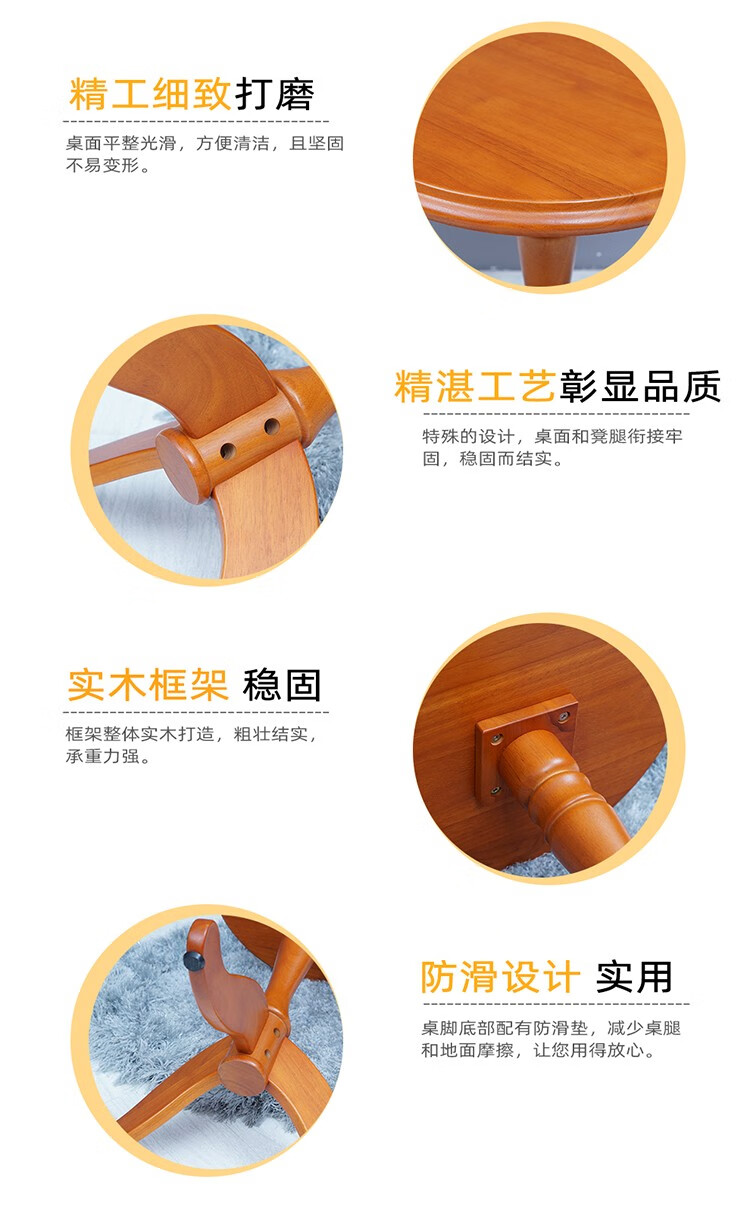 精工细致打磨

桌面平整光滑，方便清洁，且坚固不易变形。

精湛工艺彰显品质

特殊的设计，桌面和凳腿衔接牢固，稳固而结实。

实木框架 稳固

框架整体实木打造，粗壮结实，承重力强。

防滑设计 实用

桌脚底部配有防滑垫，减少桌腿和地面摩擦，让您用得放心。