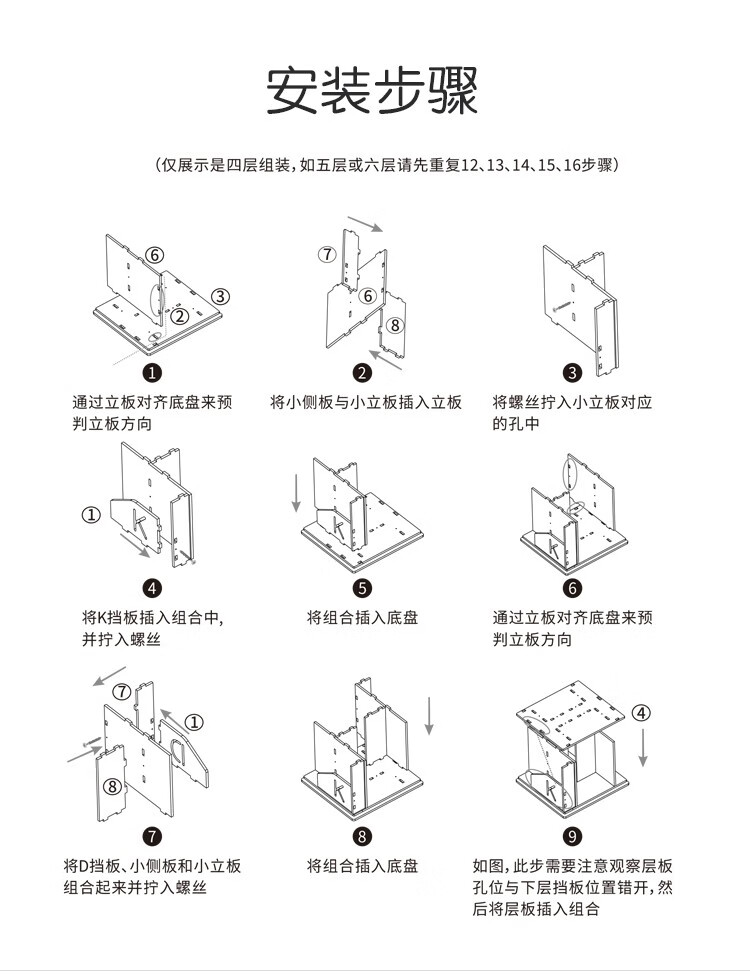 安装步骤

（仅展示是四层组装，如五层或六层请先重复12、13、14、15、16步骤）

⑥
②
③
1
通过立板对齐底盘来预判立板方向

⑦
⑥
⑧
2
将小侧板与小立板插入立板

3
将螺丝拧入小立板对应的孔中

①
K
4
将K挡板插入组合中，并拧入螺丝

K
5
将组合插入底盘

K
6
通过立板对齐底盘来预判立板方向

⑦
①
⑧
7
将D挡板、小侧板和小立板组合起来并拧入螺丝

K
8
将组合插入底盘

④
K
9
如图，此步需要注意观察层板孔位与下层挡板位置错开，然后将层板插入组合