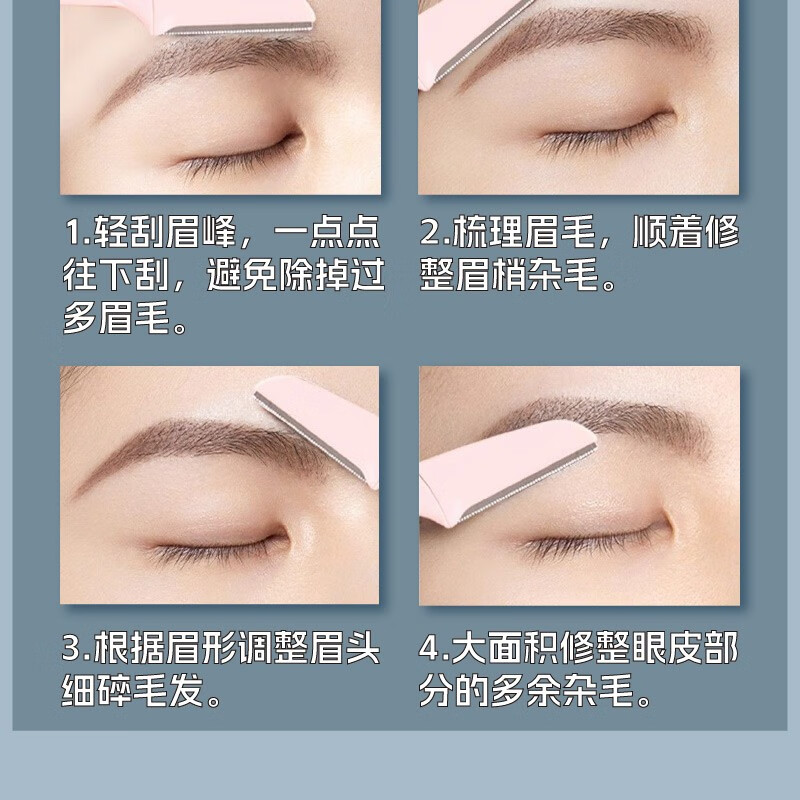 1.轻刮眉峰，一点点往下刮，避免除掉过多眉毛。

2.梳理眉毛，顺着修整眉梢杂毛。

3.根据眉形调整眉头细碎毛发。

4.大面积修整眼皮部分的多余杂毛。