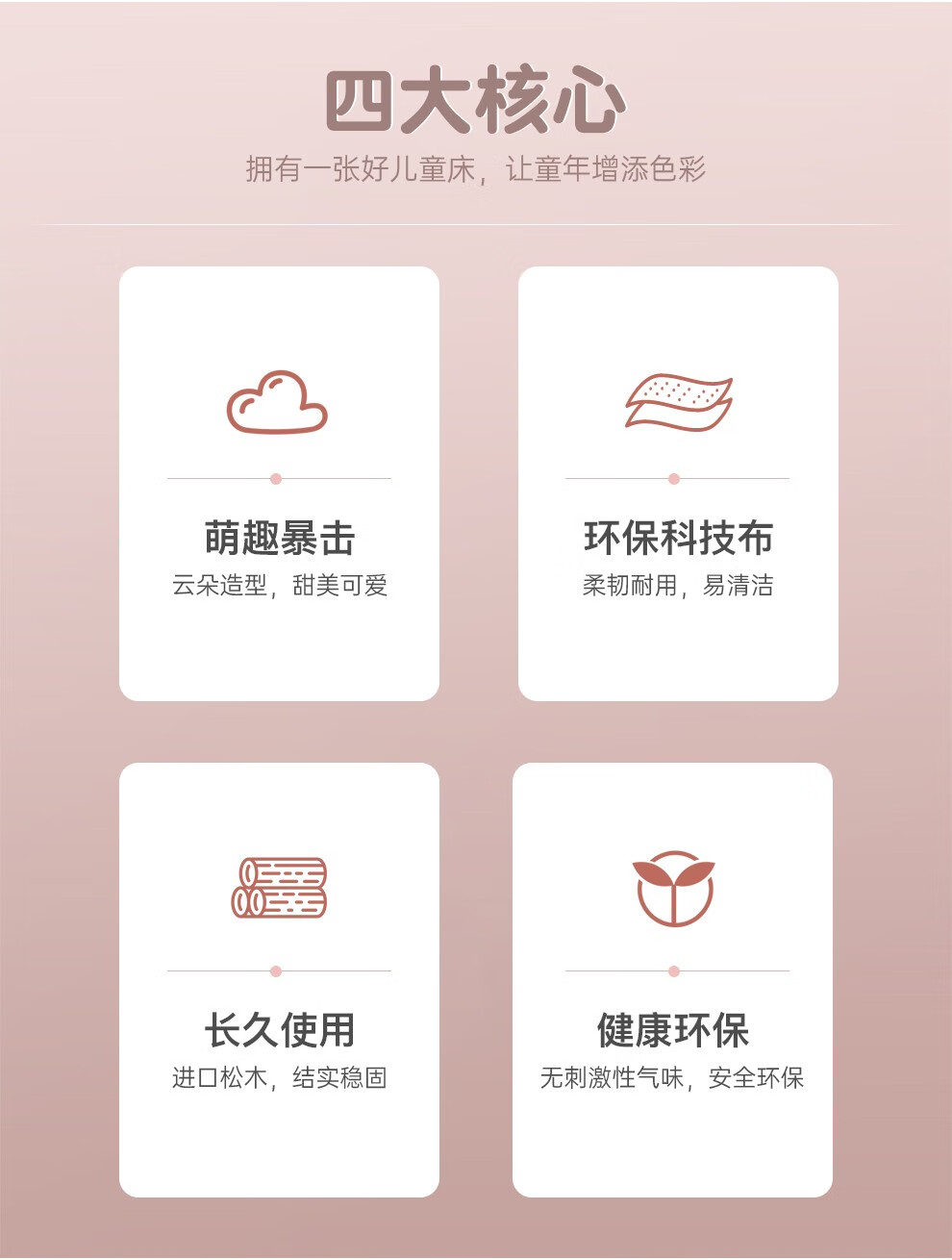 四大核心

拥有一张好儿童床，让童年增添色彩

萌趣暴击

云朵造型，甜美可爱

环保科技布

柔韧耐用，易清洁

长久使用

进口松木，结实稳固

健康环保

无刺激性气味，安全环保