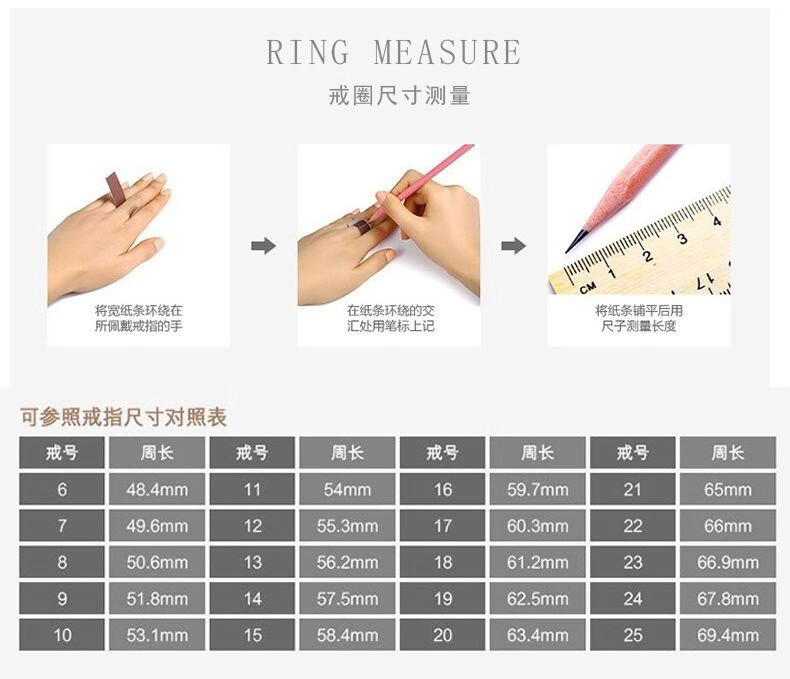 RING MEASURE

戒圈尺寸测量

将宽纸条环绕在所佩戴戒指的手

在纸条环绕的交汇处用笔标上记

CM 1 2 3 4

将纸条铺平后用尺子测量长度

可参照戒指尺寸对照表

| 戒号 | 周长 | 戒号 | 周长 | 戒号 | 周长 | 戒号 | 周长 |
|---|---|---|---|---|---|---|---|
| 6 | 48.4mm | 11 | 54mm | 16 | 59.7mm | 21 | 65mm |
| 7 | 49.6mm | 12 | 55.3mm | 17 | 60.3mm | 22 | 66mm |
| 8 | 50.6mm | 13 | 56.2mm | 18 | 61.2mm | 23 | 66.9mm |
| 9 | 51.8mm | 14 | 57.5mm | 19 | 62.5mm | 24 | 67.8mm |
| 10 | 53.1mm | 15 | 58.4mm | 20 | 63.4mm | 25 | 69.4mm |