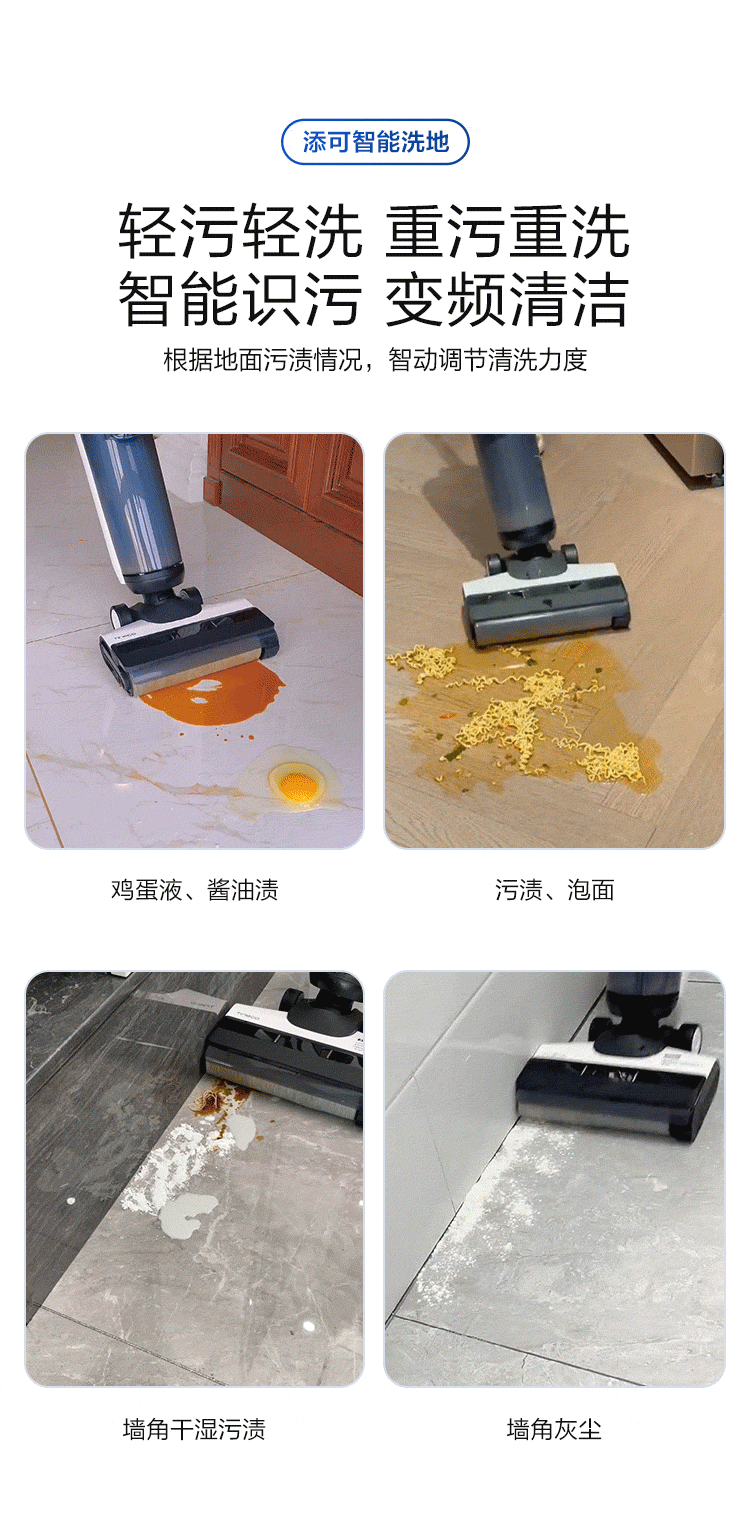 添可智能洗地

轻污轻洗 重污重洗
智能识污 变频清洁

根据地面污渍情况，智动调节清洗力度

鸡蛋液、酱油渍

污渍、泡面

墙角干湿污渍

墙角灰尘