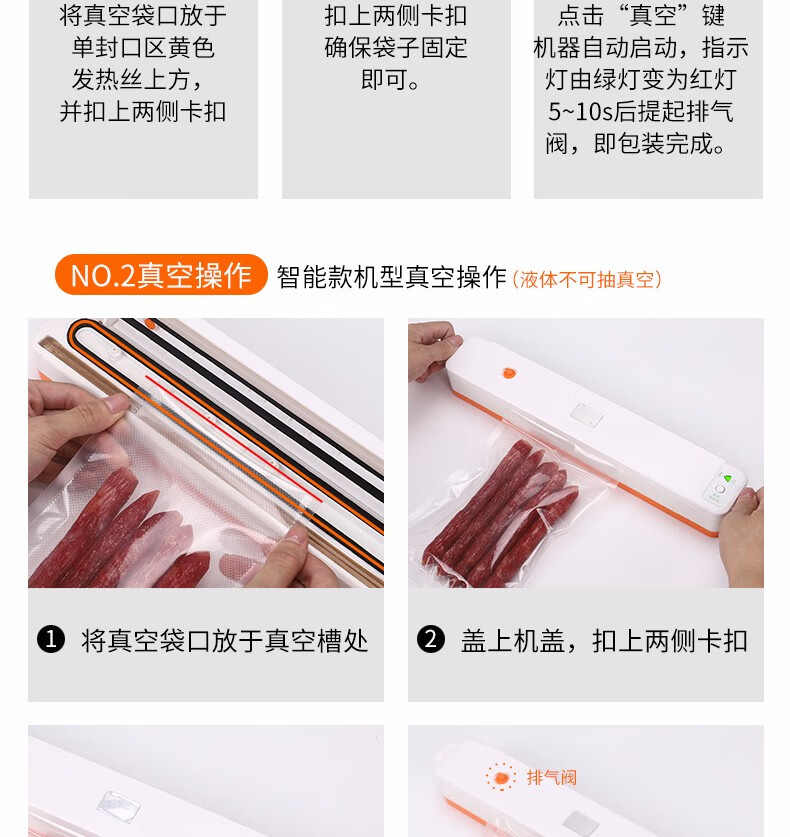 将真空袋口放于单封口区黄色发热丝上方，并扣上两侧卡扣

扣上两侧卡扣确保袋子固定即可。

点击“真空”键机器自动启动，指示灯由绿灯变为红灯5~10s后提起排气阀，即包装完成。

NO.2真空操作 智能款机型真空操作（液体不可抽真空）

❶ 将真空袋口放于真空槽处

❷ 盖上机盖，扣上两侧卡扣

排气阀