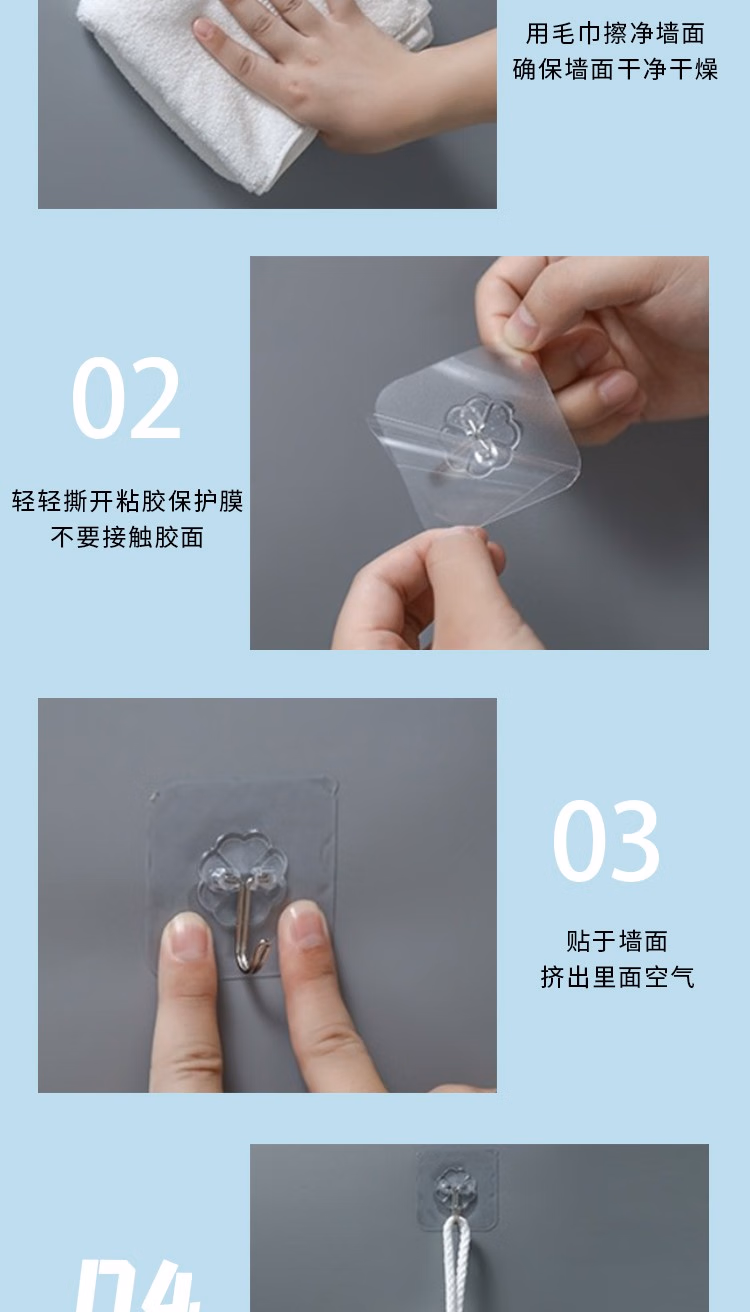 用毛巾擦净墙面
确保墙面干净干燥

02

轻轻撕开粘胶保护膜
不要接触胶面

03

贴于墙面
挤出里面空气

04