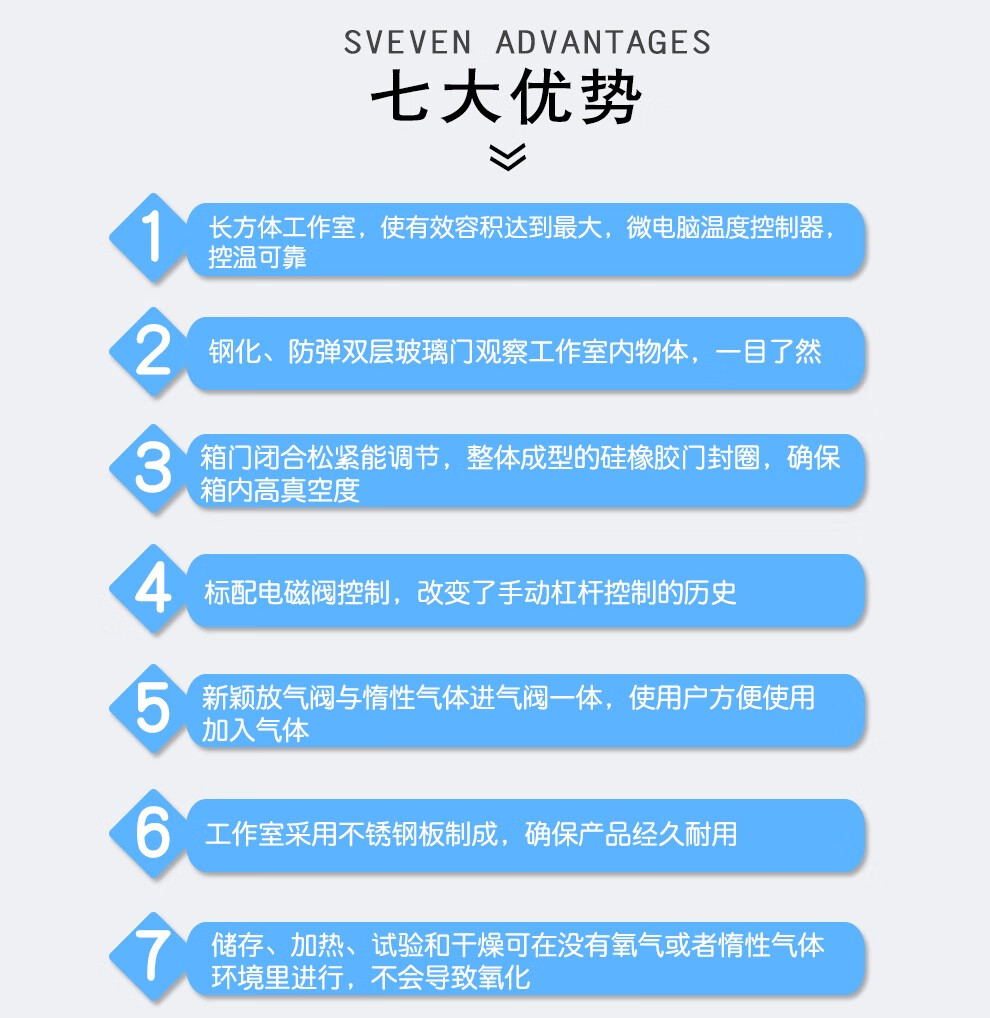 SVEVEN ADVANTAGES
七大优势

1
长方体工作室，使有效容积达到最大，微电脑温度控制器，控温可靠

2
钢化、防弹双层玻璃门观察工作室内物体，一目了然

3
箱门闭合松紧能调节，整体成型的硅橡胶门封圈，确保箱内高真空度

4
标配电磁阀控制，改变了手动杠杆控制的历史

5
新颖放气阀与惰性气体进气阀一体，使用户方便使用加入气体

6
工作室采用不锈钢板制成，确保产品经久耐用

7
储存、加热、试验和干燥可在没有氧气或者惰性气体环境里进行，不会导致氧化