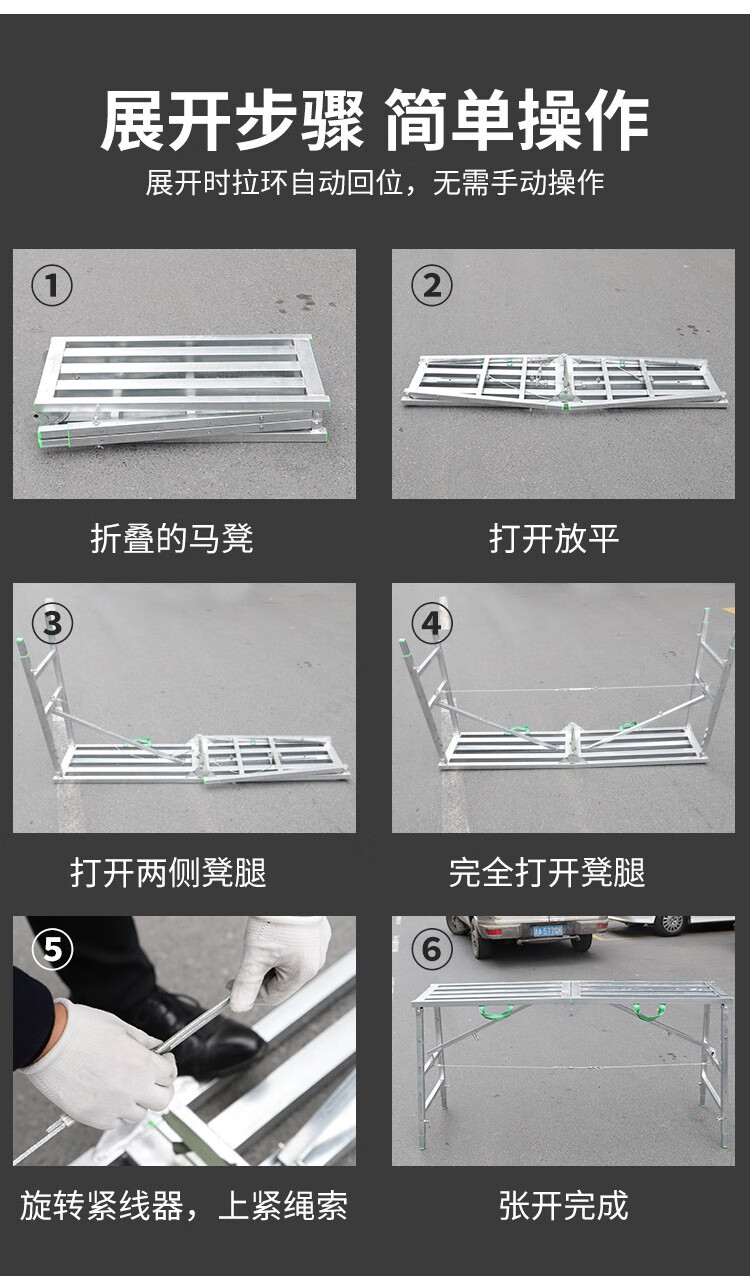 展开步骤 简单操作

展开时拉环自动回位，无需手动操作

①

折叠的马凳

②

打开放平

③

打开两侧凳腿

④

完全打开凳腿

⑤

旋转紧线器，上紧绳索

⑥

张开完成