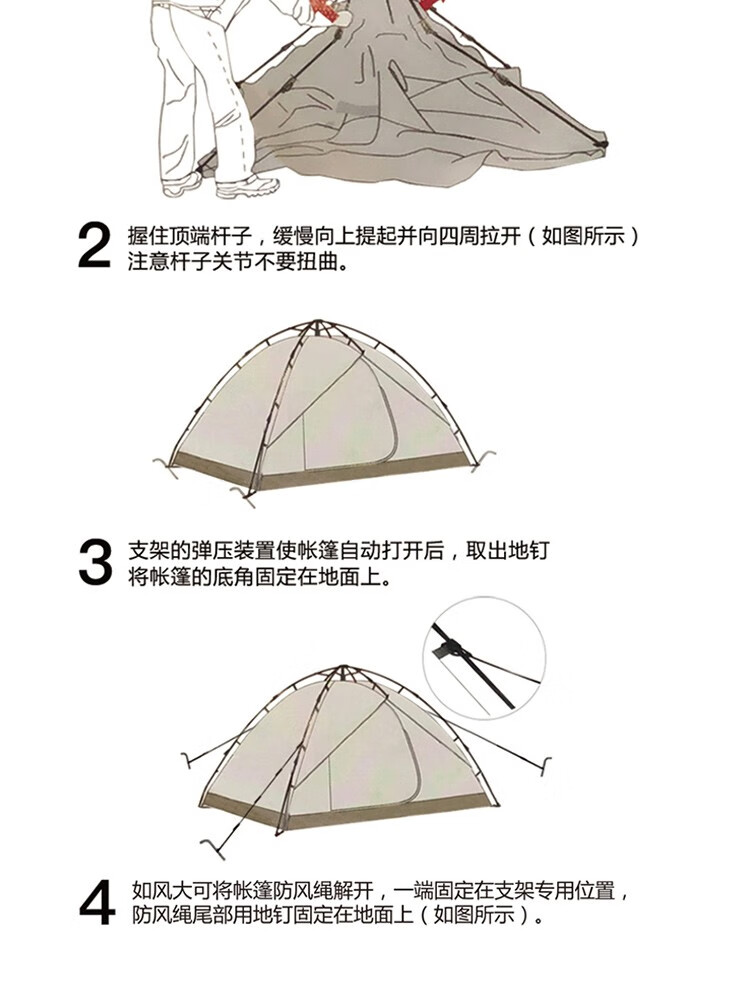 2 握住顶端杆子，缓慢向上提起并向四周拉开（如图所示）注意杆子关节不要扭曲。

3 支架的弹压装置使帐篷自动打开后，取出地钉将帐篷的底角固定在地面上。

4 如风大可将帐篷防风绳解开，一端固定在支架专用位置，防风绳尾部用地钉固定在地面上（如图所示）。