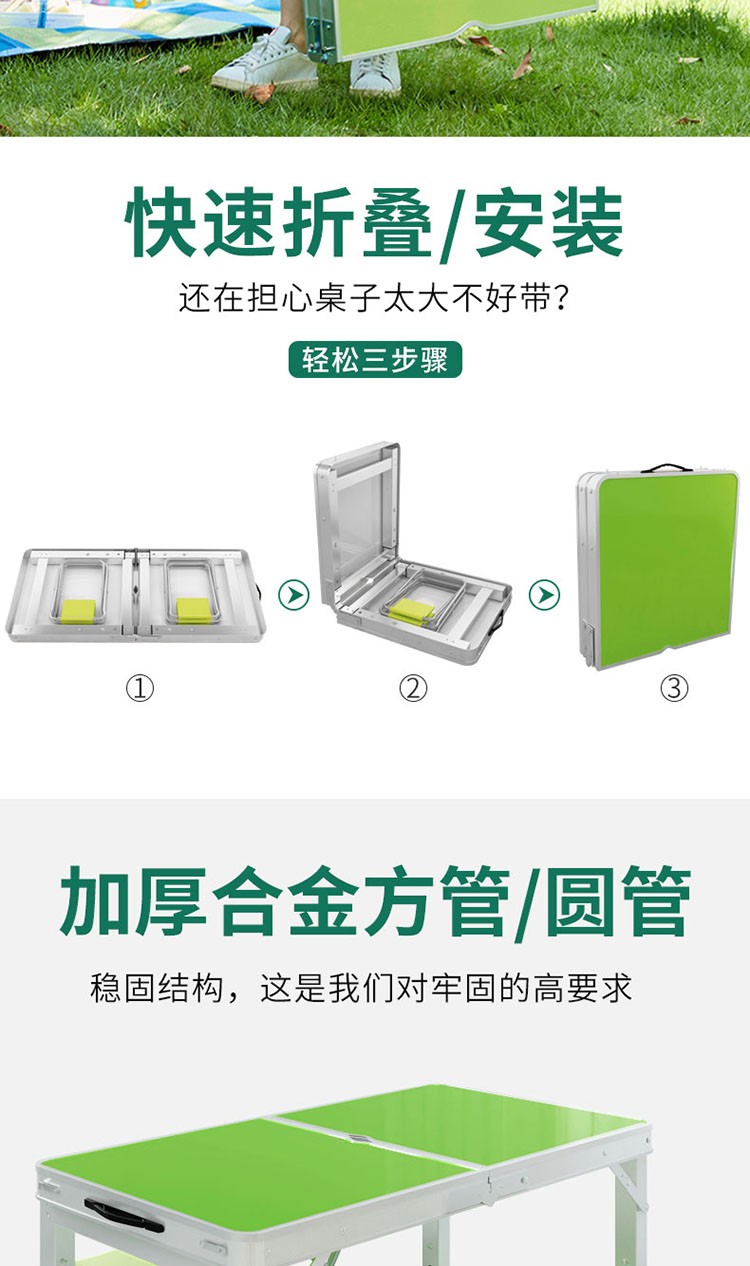 快速折叠/安装

还在担心桌子太大不好带?

轻松三步骤

①

②

③

加厚合金方管/圆管

稳固结构，这是我们对牢固的高要求