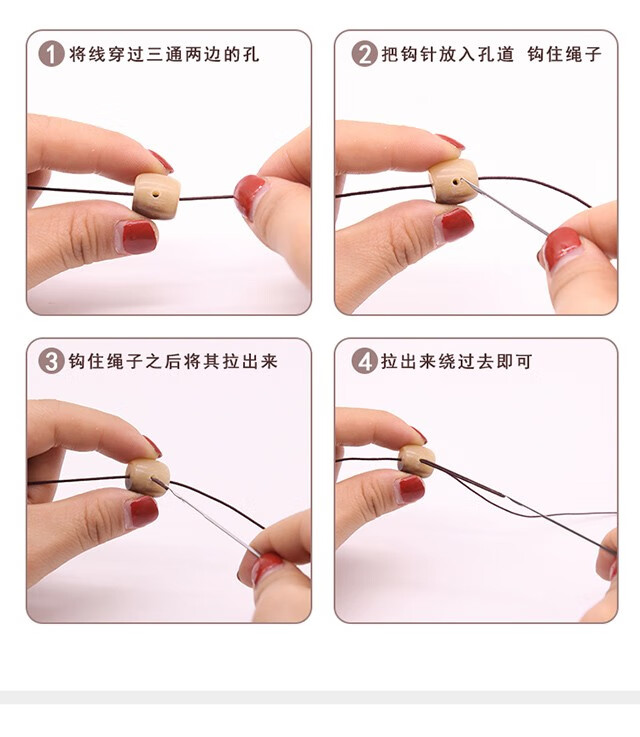 1 将线穿过三通两边的孔

2 把钩针放入孔道 钩住绳子

3 钩住绳子之后将其拉出来

4 拉出来绕过去即可